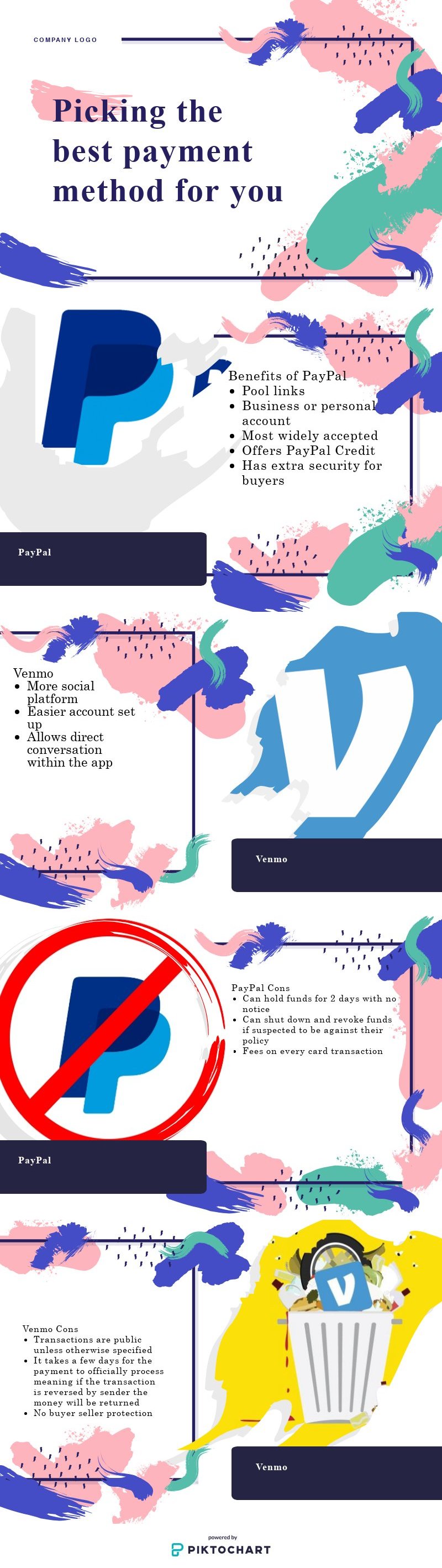 COMPANY LOGO

Picking the best payment method for you

Benefits of PayPal
- Pool links
- Business or personal account
- Most widely accepted
- Offers PayPal Credit
- Has extra security for buyers

PayPal

Venmo
- More social platform
- Easier account set up
- Allows direct conversation within the app

Venmo

PayPal Cons
- Can hold funds for 2 days with no notice
- Can shut down and revoke funds if suspected to be against their policy
- Fees on every card transaction

PayPal

Venmo Cons
- Transactions are public unless otherwise specified
- It takes a few days for the payment to officially process meaning if the transaction is reversed by sender the money will be returned
- No buyer seller protection

Venmo

powered by
PIKTOCHART