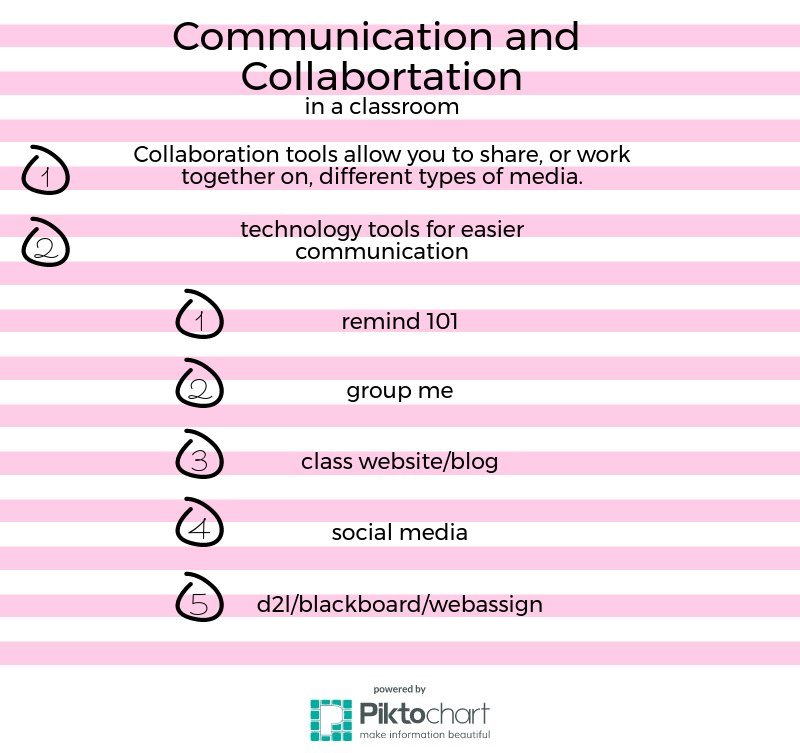 Communication and Collabortation
in a classroom

1 Collaboration tools allow you to share, or work together on, different types of media.

2 technology tools for easier communication

1 remind 101

2 group me

3 class website/blog

4 social media

5 d2l/blackboard/webassign

powered by
Piktochart
make information beautiful