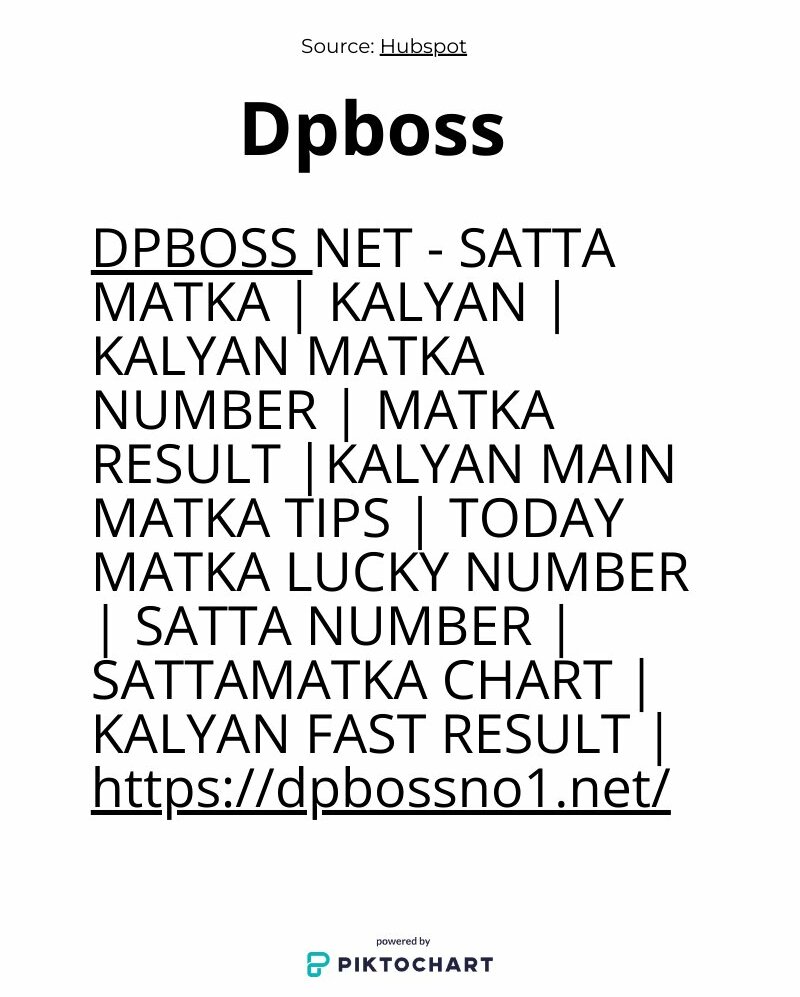 Source: Hubspot

Dpboss

DPBOSS NET - SATTA MATKA | KALYAN | KALYAN MATKA NUMBER | MATKA RESULT |KALYAN MAIN MATKA TIPS | TODAY MATKA LUCKY NUMBER | SATTA NUMBER | SATTAMATKA CHART | KALYAN FAST RESULT | https://dpbossno1.net/

powered by
PIKTOCHART