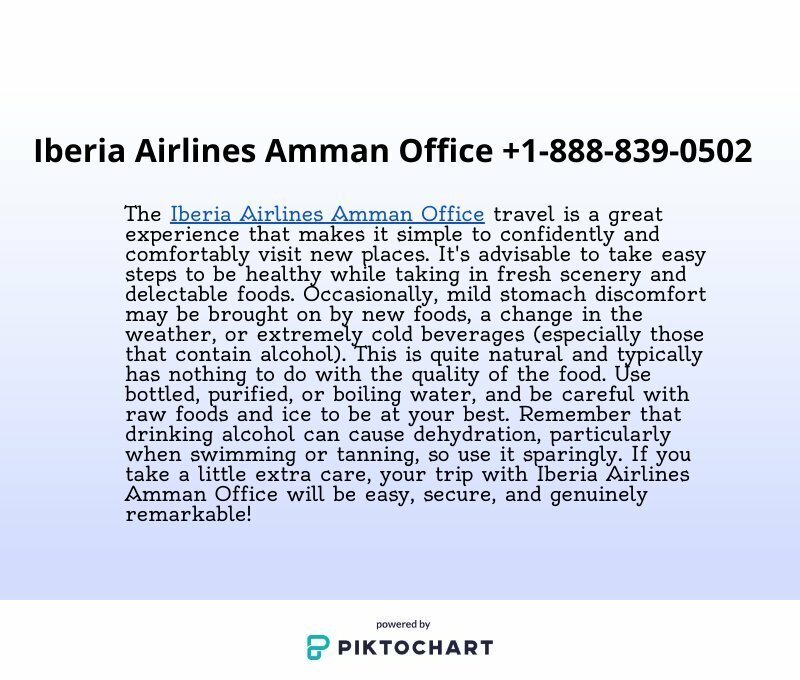 Iberia Airlines Amman Office +1-888-839-0502

The Iberia Airlines Amman Office travel is a great experience that makes it simple to confidently and comfortably visit new places. It's advisable to take easy steps to be healthy while taking in fresh scenery and delectable foods. Occasionally, mild stomach discomfort may be brought on by new foods, a change in the weather, or extremely cold beverages (especially those that contain alcohol). This is quite natural and typically has nothing to do with the quality of the food. Use bottled, purified, or boiling water, and be careful with raw foods and ice to be at your best. Remember that drinking alcohol can cause dehydration, particularly when swimming or tanning, so use it sparingly. If you take a little extra care, your trip with Iberia Airlines Amman Office will be easy, secure, and genuinely remarkable!

powered by
PIKTOCHART