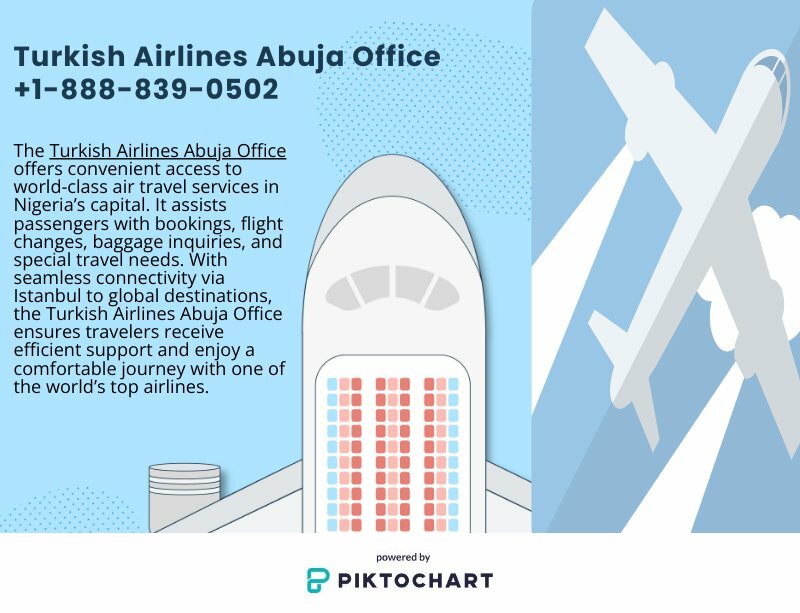 Turkish Airlines Abuja Office
+1-888-839-0502

The Turkish Airlines Abuja Office offers convenient access to world-class air travel services in Nigeria's capital. It assists passengers with bookings, flight changes, baggage inquiries, and special travel needs. With seamless connectivity via Istanbul to global destinations, the Turkish Airlines Abuja Office ensures travelers receive efficient support and enjoy a comfortable journey with one of the world's top airlines.

powered by
PIKTOCHART