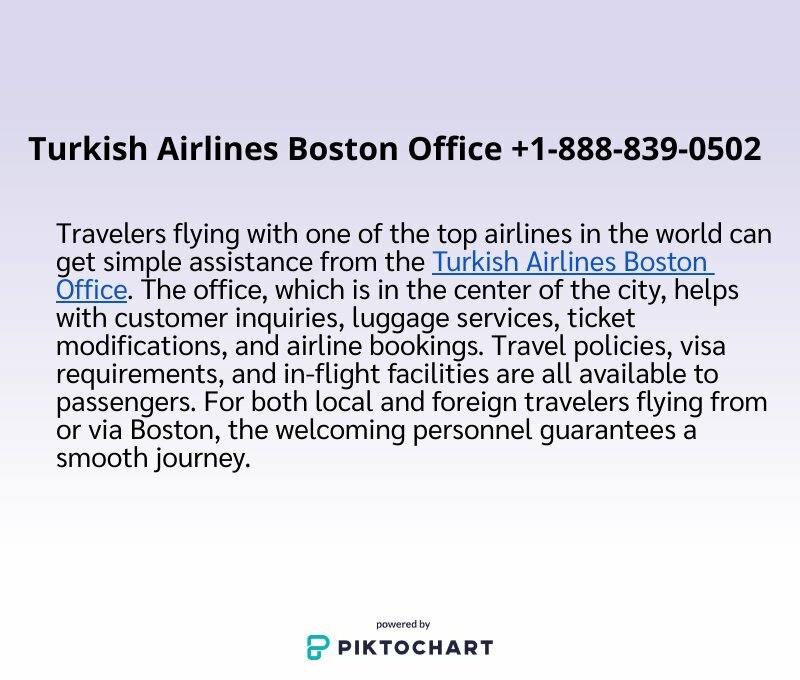 Turkish Airlines Boston Office +1-888-839-0502

Travelers flying with one of the top airlines in the world can get simple assistance from the Turkish Airlines Boston Office. The office, which is in the center of the city, helps with customer inquiries, luggage services, ticket modifications, and airline bookings. Travel policies, visa requirements, and in-flight facilities are all available to passengers. For both local and foreign travelers flying from or via Boston, the welcoming personnel guarantees a smooth journey.

powered by
PIKTOCHART