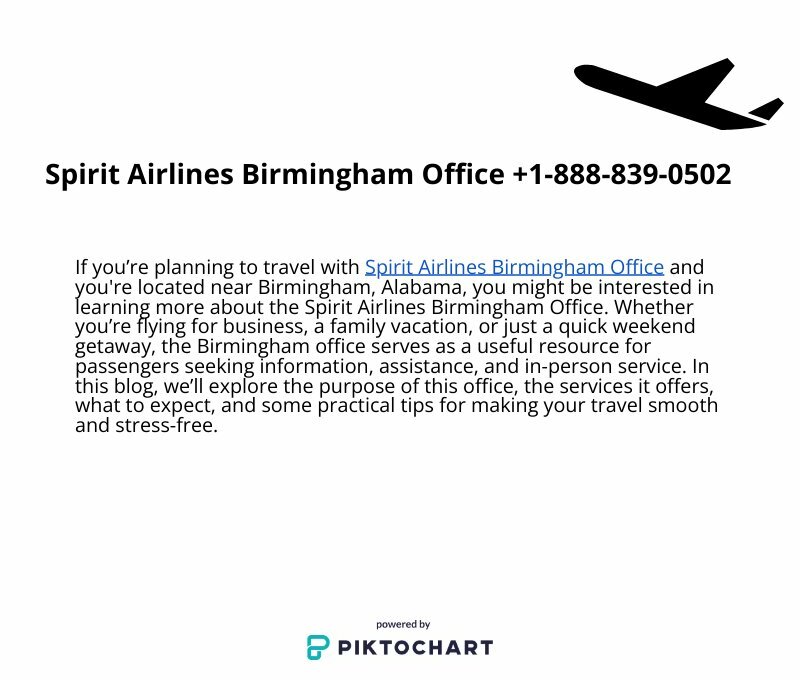 Spirit Airlines Birmingham Office +1-888-839-0502

If you’re planning to travel with Spirit Airlines Birmingham Office and you're located near Birmingham, Alabama, you might be interested in learning more about the Spirit Airlines Birmingham Office. Whether you’re flying for business, a family vacation, or just a quick weekend getaway, the Birmingham office serves as a useful resource for passengers seeking information, assistance, and in-person service. In this blog, we’ll explore the purpose of this office, the services it offers, what to expect, and some practical tips for making your travel smooth and stress-free.

powered by
PIKTOCHART