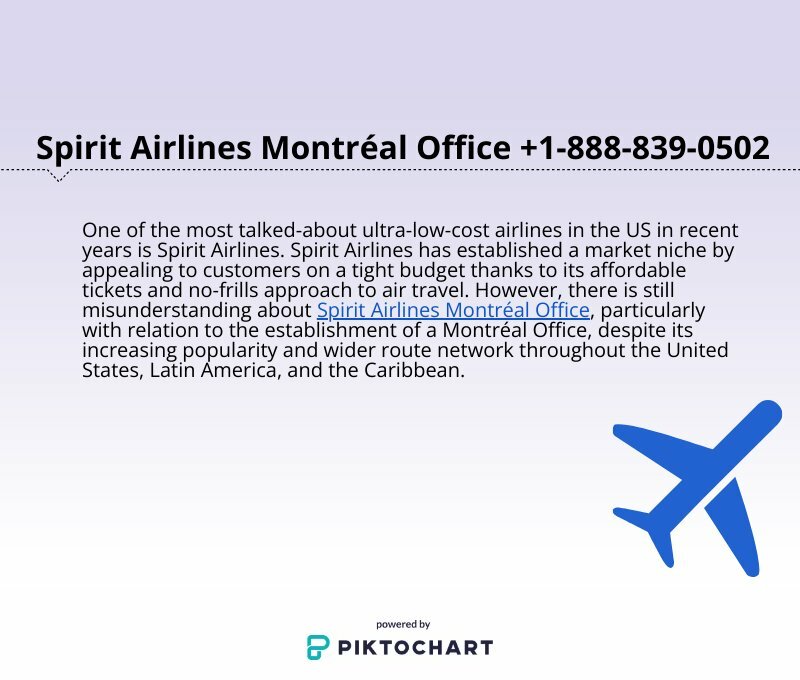 Spirit Airlines Montréal Office +1-888-839-0502

One of the most talked-about ultra-low-cost airlines in the US in recent years is Spirit Airlines. Spirit Airlines has established a market niche by appealing to customers on a tight budget thanks to its affordable tickets and no-frills approach to air travel. However, there is still misunderstanding about Spirit Airlines Montréal Office, particularly with relation to the establishment of a Montréal Office, despite its increasing popularity and wider route network throughout the United States, Latin America, and the Caribbean.

powered by
PIKTOCHART