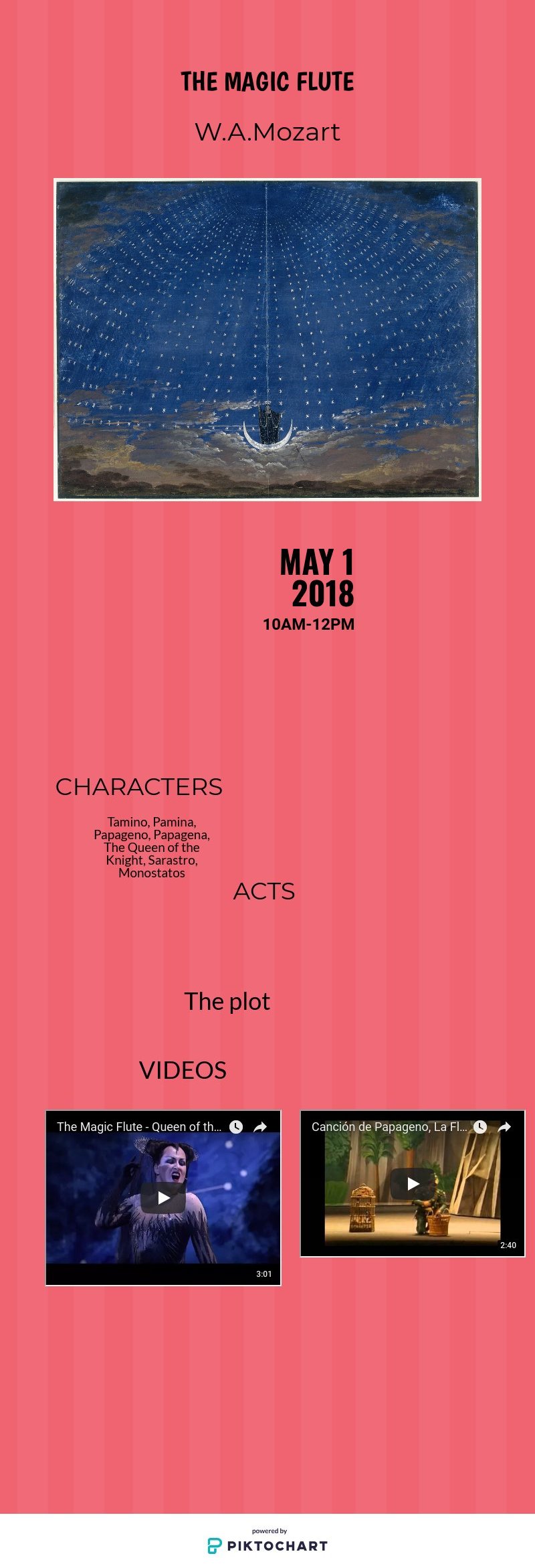 THE MAGIC FLUTE

W.A.Mozart

MAY 1
2018
10AM-12PM

CHARACTERS

Tamino, Pamina, Papageno, Papagena, The Queen of the Knight, Sarastro, Monostatos

ACTS

The plot

VIDEOS

The Magic Flute - Queen of th...

3:01

Canción de Papageno, La Fl...

2:40

powered by
PIKTOCHART