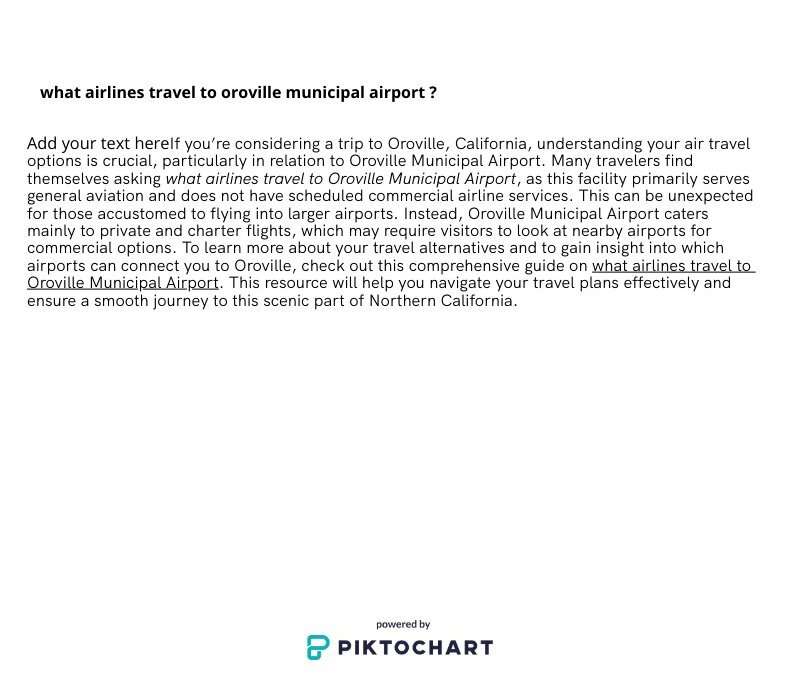 what airlines travel to oroville municipal airport ?

Add your text hereIf you're considering a trip to Oroville, California, understanding your air travel options is crucial, particularly in relation to Oroville Municipal Airport. Many travelers find themselves asking what airlines travel to Oroville Municipal Airport, as this facility primarily serves general aviation and does not have scheduled commercial airline services. This can be unexpected for those accustomed to flying into larger airports. Instead, Oroville Municipal Airport caters mainly to private and charter flights, which may require visitors to look at nearby airports for commercial options. To learn more about your travel alternatives and to gain insight into which airports can connect you to Oroville, check out this comprehensive guide on what airlines travel to Oroville Municipal Airport. This resource will help you navigate your travel plans effectively and ensure a smooth journey to this scenic part of Northern California.

powered by
PIKTOCHART