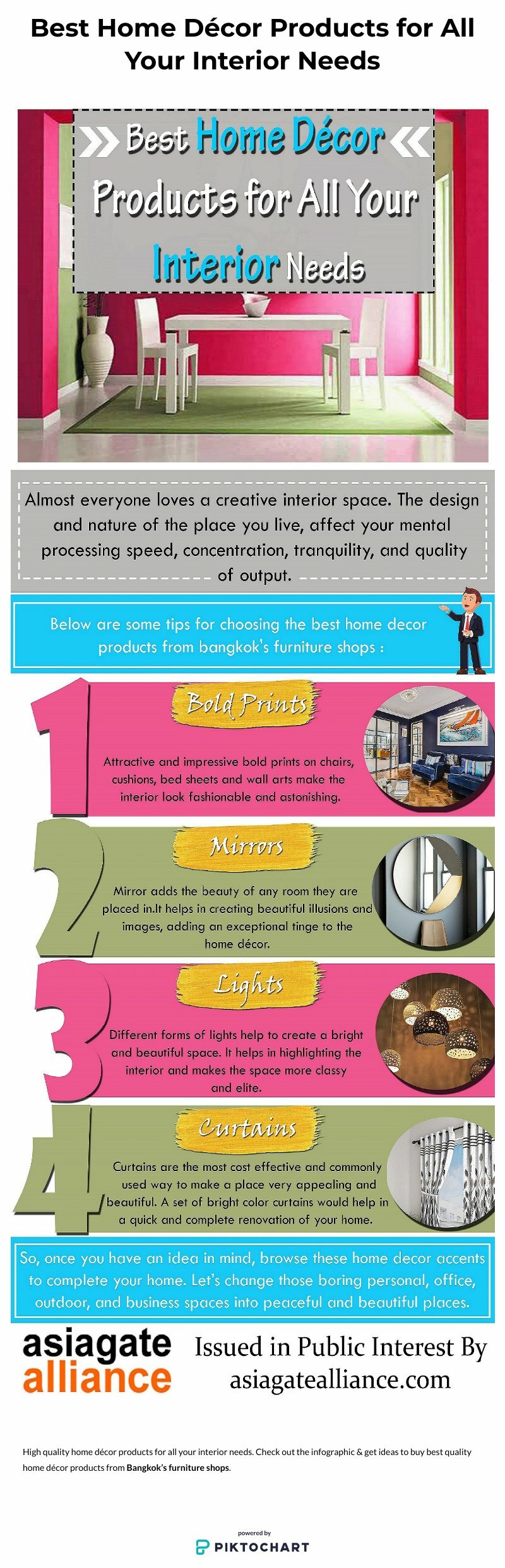 Best Home Décor Products for All Your Interior Needs

Best Home Décor Products for All Your Interior Needs

Almost everyone loves a creative interior space. The design and nature of the place you live, affect your mental processing speed, concentration, tranquility, and quality of output.

Below are some tips for choosing the best home decor products from bangkok's furniture shops :

1

Bold Prints

Attractive and impressive bold prints on chairs, cushions, bed sheets and wall arts make the interior look fashionable and astonishing.

2

Mirrors

Mirror adds the beauty of any room they are placed in.It helps in creating beautiful illusions and images, adding an exceptional tinge to the home décor.

3

Lights

Different forms of lights help to create a bright and beautiful space. It helps in highlighting the interior and makes the space more classy and elite.

4

Curtains

Curtains are the most cost effective and commonly used way to make a place very appealing and beautiful. A set of bright color curtains would help in a quick and complete renovation of your home.

So, once you have an idea in mind, browse these home decor accents to complete your home. Let's change those boring personal, office, outdoor, and business spaces into peaceful and beautiful places.

asiagate alliance

Issued in Public Interest By asiagatealliance.com

High quality home décor products for all your interior needs. Check out the infographic & get ideas to buy best quality home décor products from Bangkok's furniture shops.

powered by
PIKTOCHART