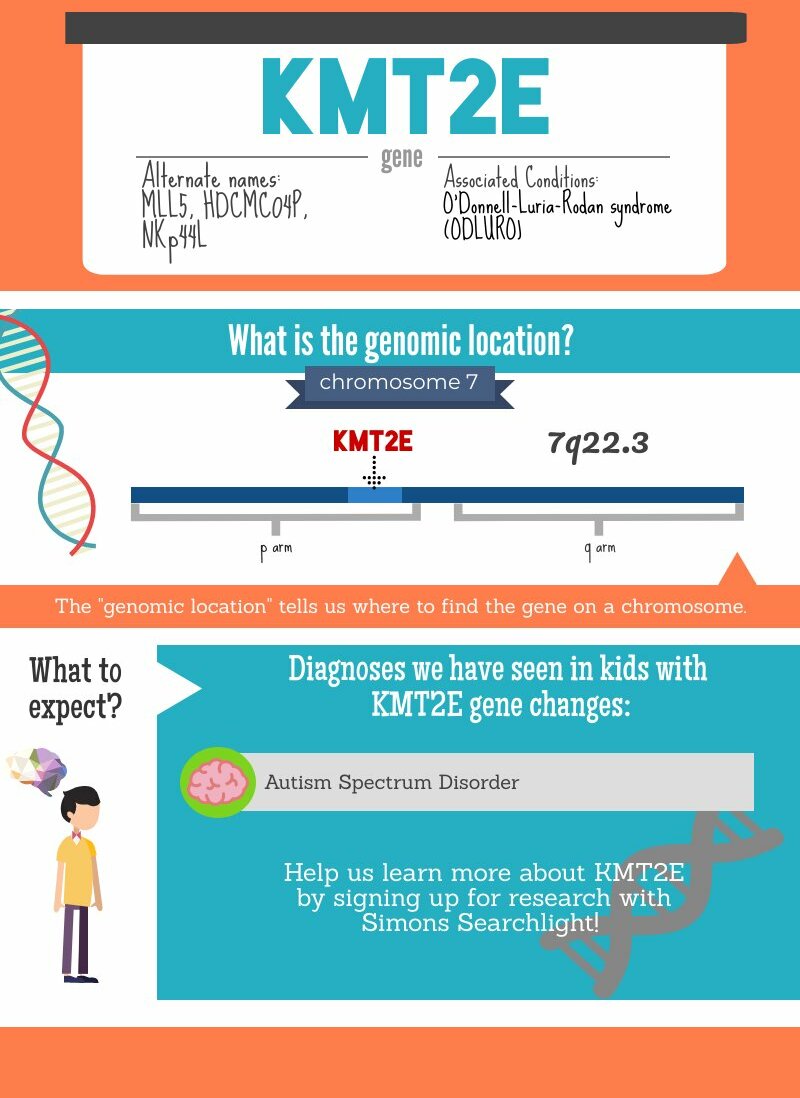 KMT2E

gene

Alternate names:
MLL5, HDCMC04P, NKp44L

Associated Conditions:
O'Donnell-Luria-Rodan syndrome (ODLURO)

What is the genomic location?

chromosome 7

KMT2E

7q22.3

p arm

q arm

The "genomic location" tells us where to find the gene on a chromosome.

What to expect?

Diagnoses we have seen in kids with KMT2E gene changes:

Autism Spectrum Disorder

Help us learn more about KMT2E by signing up for research with Simons Searchlight!