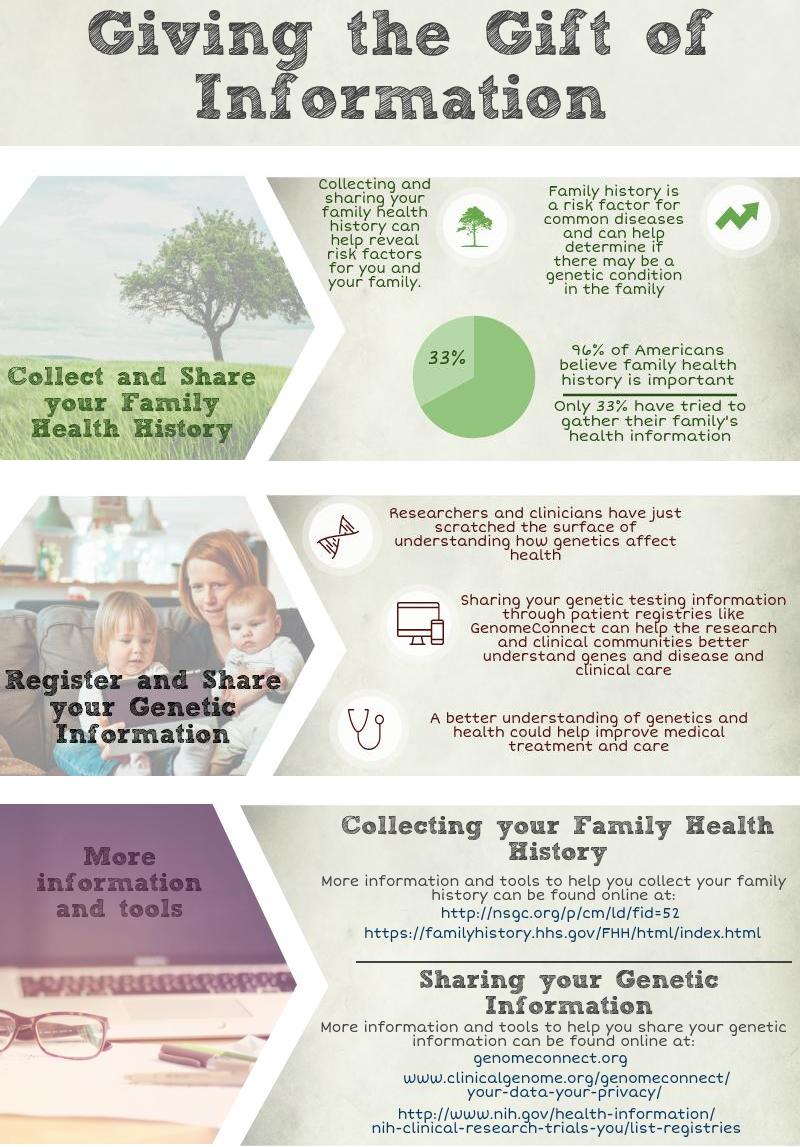 Giving the Gift of Information

Collect and Share your Family Health History

Collecting and sharing your family health history can help reveal risk factors for you and your family.

Family history is a risk factor for common diseases and can help determine if there may be a genetic condition in the family

33%

96% of Americans believe family health history is important

Only 33% have tried to gather their family's health information

Register and Share your Genetic Information

Researchers and clinicians have just scratched the surface of understanding how genetics affect health

Sharing your genetic testing information through patient registries like GenomeConnect can help the research and clinical communities better understand genes and disease and clinical care

A better understanding of genetics and health could help improve medical treatment and care

More information and tools

Collecting your Family Health History

More information and tools to help you collect your family history can be found online at:
http://nsgc.org/p/cm/ld/fid=52
https://familyhistory.hhs.gov/FHH/html/index.html

Sharing your Genetic Information

More information and tools to help you share your genetic information can be found online at:
genomeconnect.org
www.clinicalgenome.org/genomeconnect/your-data-your-privacy/
http://www.nih.gov/health-information/nih-clinical-research-trials-you/list-registries