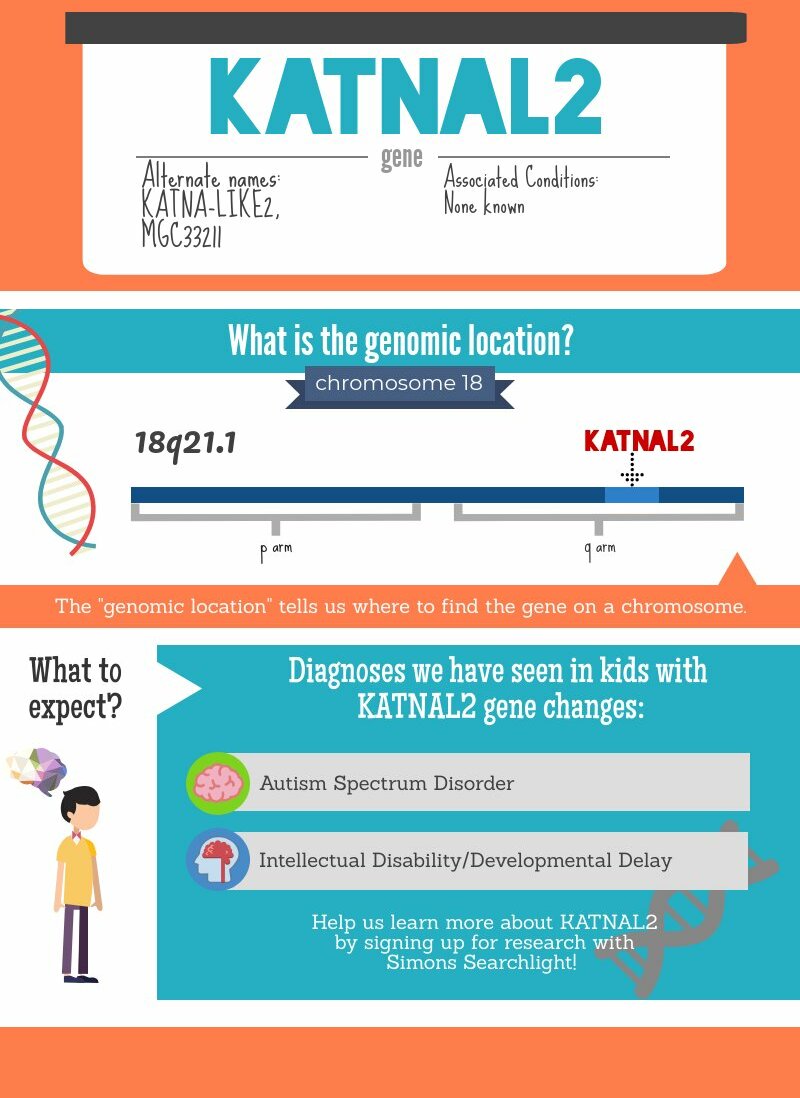 KATNAL2

gene

Alternate names:
KATNA-LIKE2,
MGC33211

Associated Conditions:
None known

What is the genomic location?

chromosome 18

18q21.1

KATNAL2

p arm

q arm

The "genomic location" tells us where to find the gene on a chromosome.

What to expect?

Diagnoses we have seen in kids with KATNAL2 gene changes:

Autism Spectrum Disorder

Intellectual Disability/Developmental Delay

Help us learn more about KATNAL2 by signing up for research with Simons Searchlight!