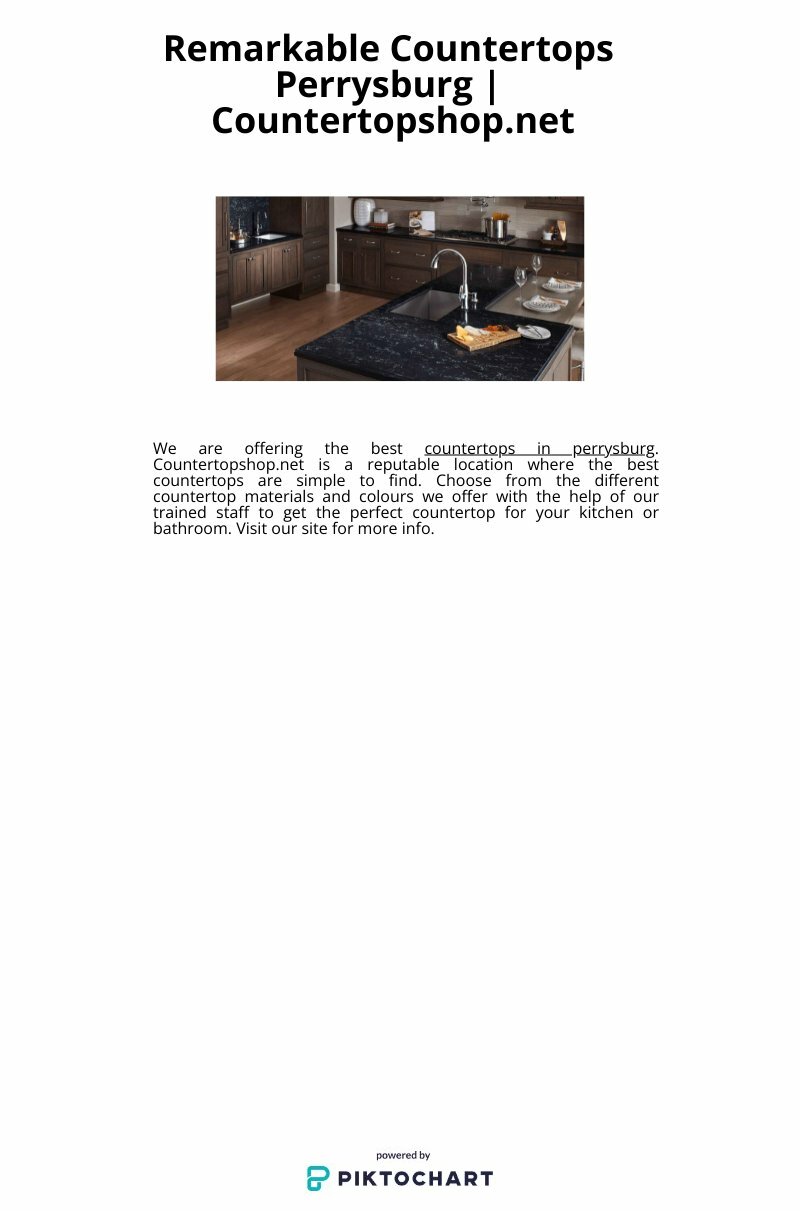 Remarkable Countertops Perrysburg | Countertopshop.net

We are offering the best countertops in perrysburg. Countertopshop.net is a reputable location where the best countertops are simple to find. Choose from the different countertop materials and colours we offer with the help of our trained staff to get the perfect countertop for your kitchen or bathroom. Visit our site for more info.

powered by
PIKTOCHART