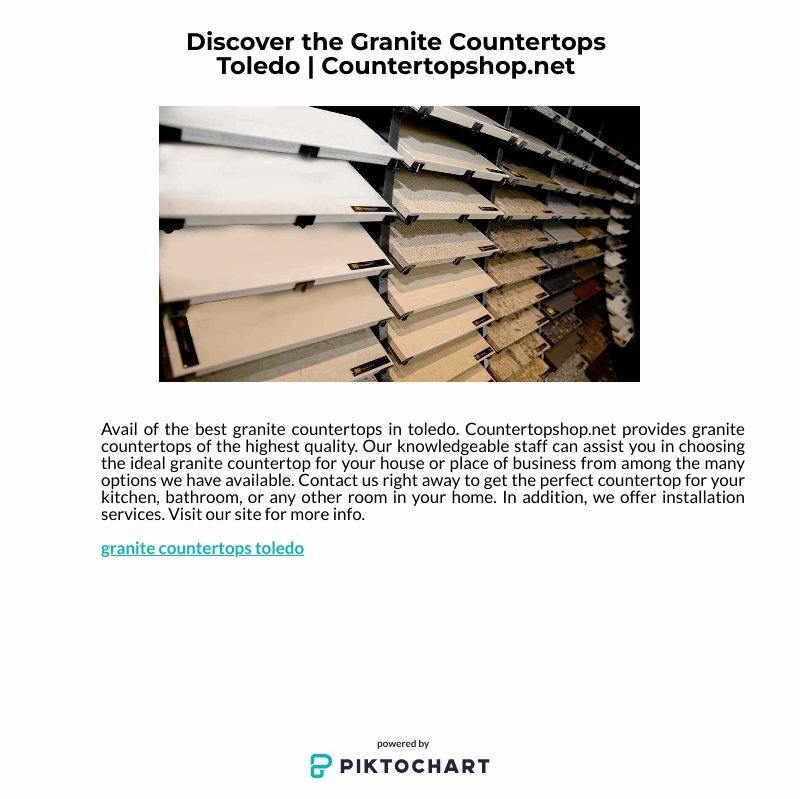 Discover the Granite Countertops Toledo | Countertopshop.net

Avail of the best granite countertops in toledo. Countertopshop.net provides granite countertops of the highest quality. Our knowledgeable staff can assist you in choosing the ideal granite countertop for your house or place of business from among the many options we have available. Contact us right away to get the perfect countertop for your kitchen, bathroom, or any other room in your home. In addition, we offer installation services. Visit our site for more info.

granite countertops toledo

powered by
PIKTOCHART