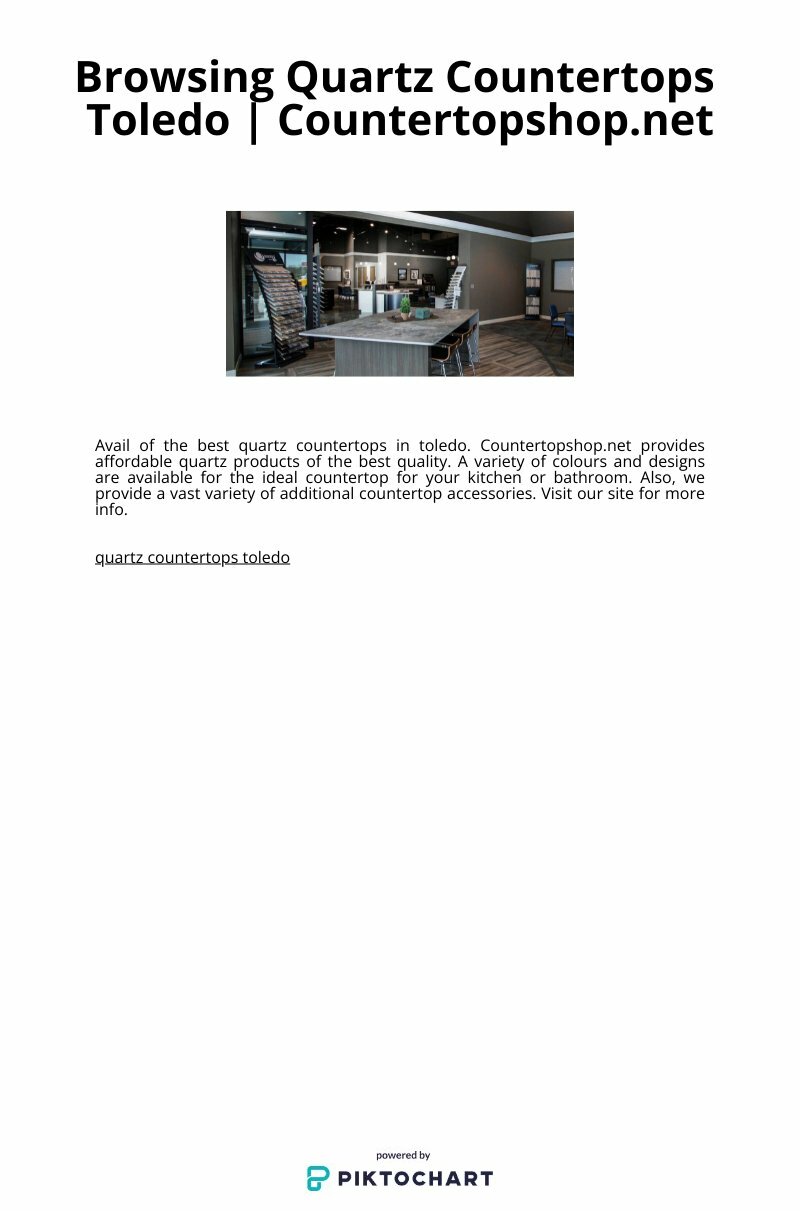 Browsing Quartz Countertops Toledo | Countertopshop.net

Avail of the best quartz countertops in toledo. Countertopshop.net provides affordable quartz products of the best quality. A variety of colours and designs are available for the ideal countertop for your kitchen or bathroom. Also, we provide a vast variety of additional countertop accessories. Visit our site for more info.

quartz countertops toledo

powered by
PIKTOCHART