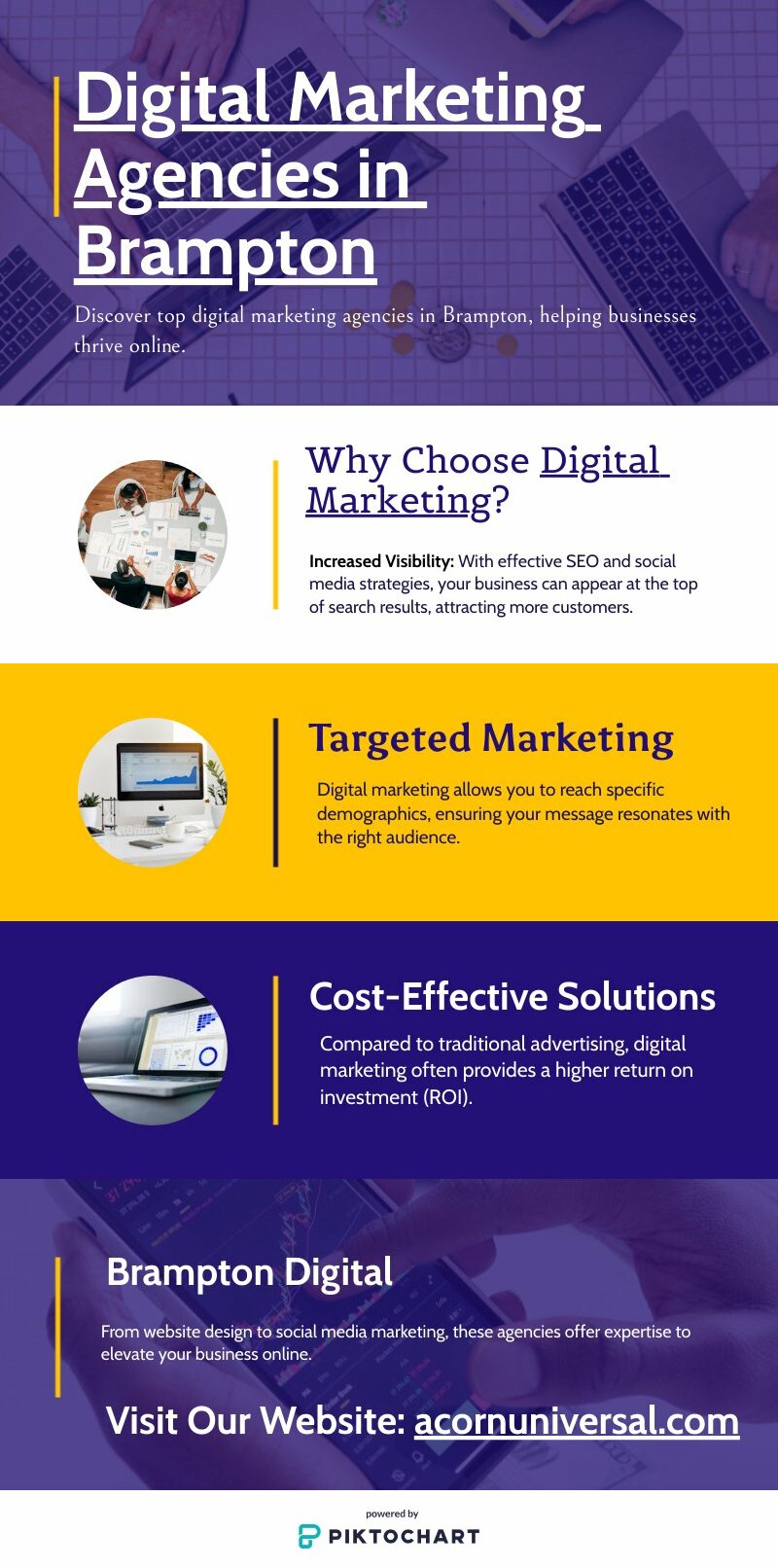 Digital Marketing Agencies in Brampton

Discover top digital marketing agencies in Brampton, helping businesses thrive online.

Why Choose Digital Marketing?

Increased Visibility: With effective SEO and social media strategies, your business can appear at the top of search results, attracting more customers.

Targeted Marketing

Digital marketing allows you to reach specific demographics, ensuring your message resonates with the right audience.

Cost-Effective Solutions

Compared to traditional advertising, digital marketing often provides a higher return on investment (ROI).

Brampton Digital

From website design to social media marketing, these agencies offer expertise to elevate your business online.

Visit Our Website: acornuniversal.com

powered by
PIKTOCHART