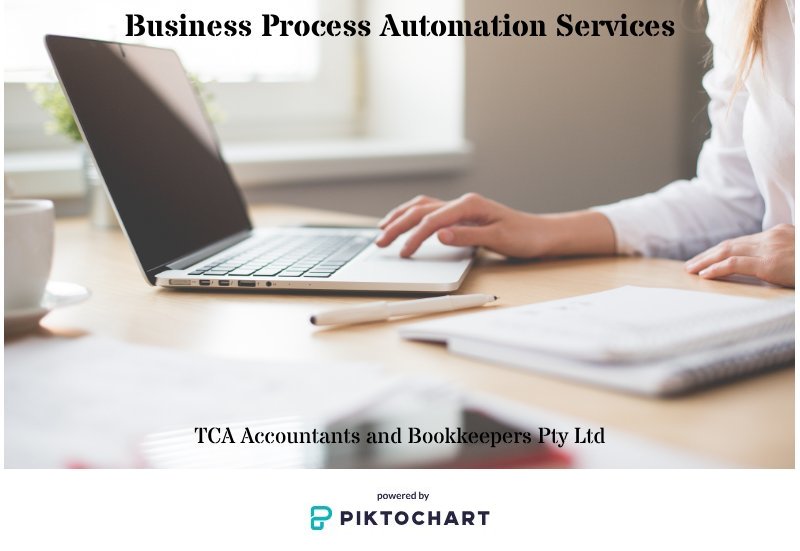 Business Process Automation Services

TCA Accountants and Bookkeepers Pty Ltd

powered by

PIKTOCHART