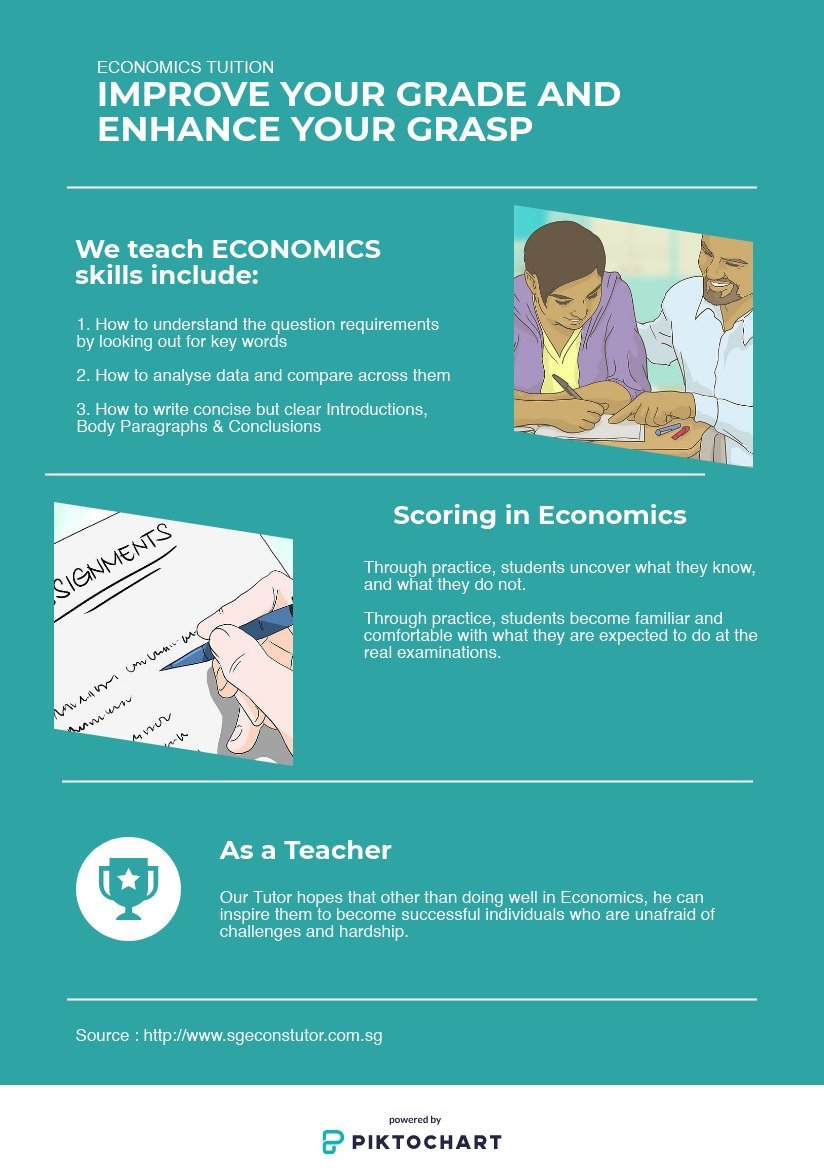 ECONOMICS TUITION
IMPROVE YOUR GRADE AND ENHANCE YOUR GRASP

We teach ECONOMICS skills include:

1. How to understand the question requirements by looking out for key words

2. How to analyse data and compare across them

3. How to write concise but clear Introductions, Body Paragraphs & Conclusions

SIGNMENTS

Scoring in Economics

Through practice, students uncover what they know, and what they do not.

Through practice, students become familiar and comfortable with what they are expected to do at the real examinations.

As a Teacher

Our Tutor hopes that other than doing well in Economics, he can inspire them to become successful individuals who are unafraid of challenges and hardship.

Source : http://www.sgeconstutor.com.sg

powered by
PIKTOCHART