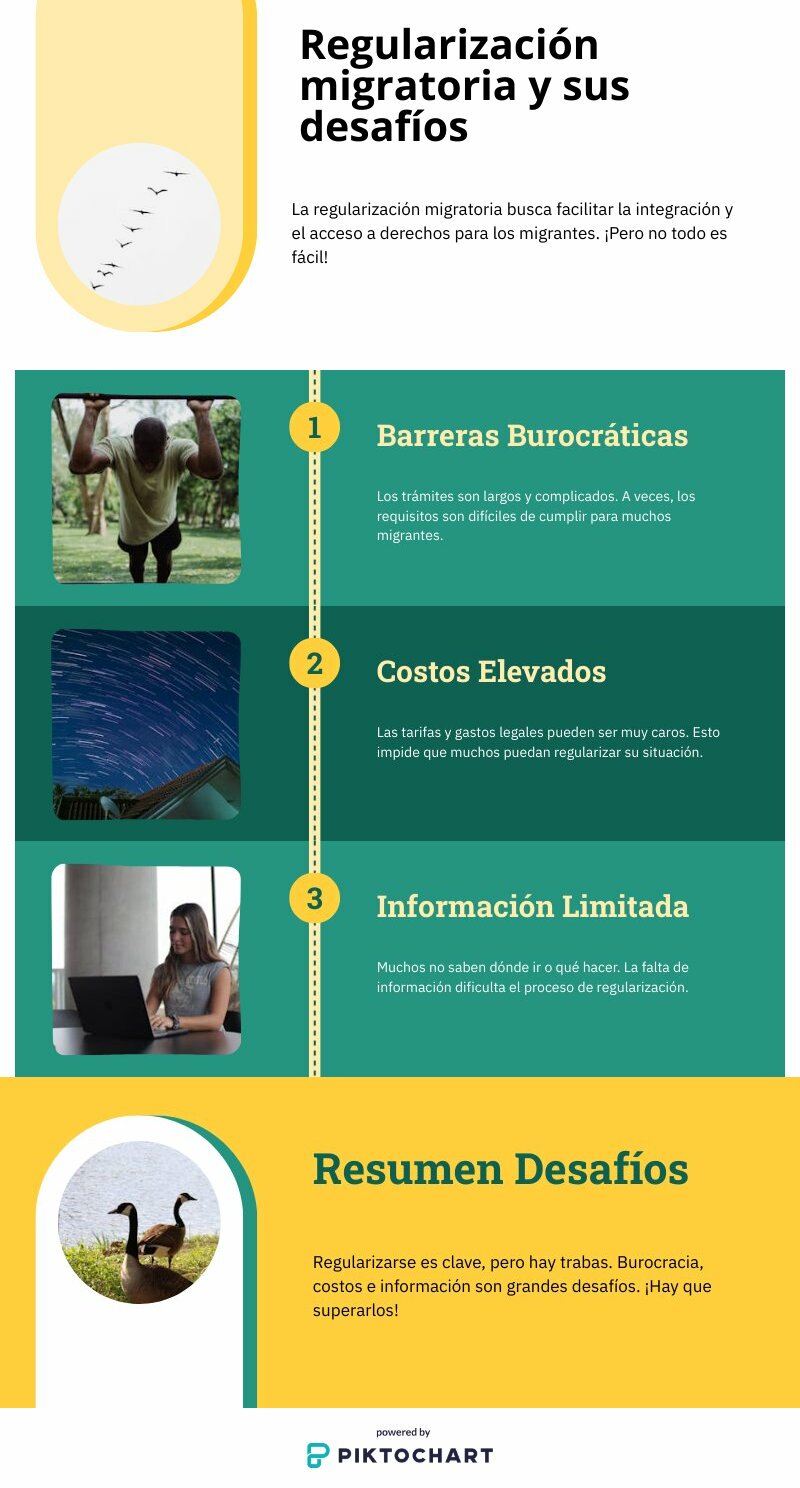 Regularización migratoria y sus desafíos

La regularización migratoria busca facilitar la integración y el acceso a derechos para los migrantes. ¡Pero no todo es fácil!

1

Barreras Burocráticas

Los trámites son largos y complicados. A veces, los requisitos son difíciles de cumplir para muchos migrantes.

2

Costos Elevados

Las tarifas y gastos legales pueden ser muy caros. Esto impide que muchos puedan regularizar su situación.

3

Información Limitada

Muchos no saben dónde ir o qué hacer. La falta de información dificulta el proceso de regularización.

Resumen Desafíos

Regularizarse es clave, pero hay trabas. Burocracia, costos e información son grandes desafíos. ¡Hay que superarlos!

powered by
PIKTOCHART