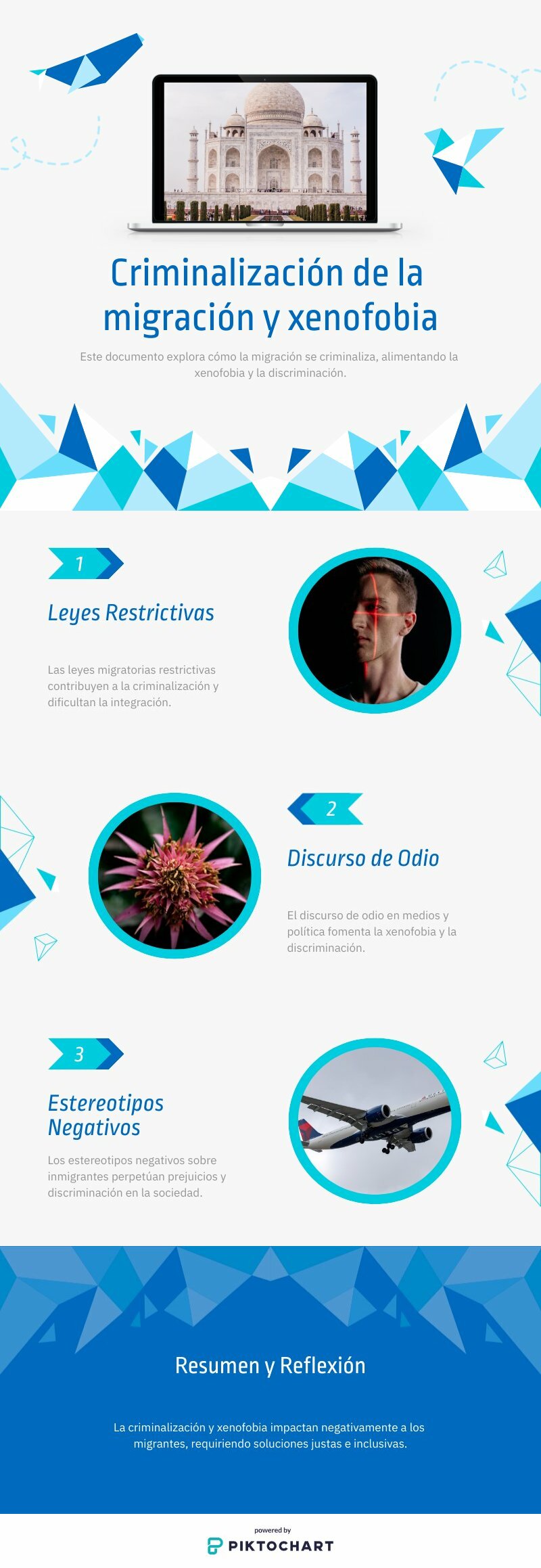 Criminalización de la migración y xenofobia

Este documento explora cómo la migración se criminaliza, alimentando la xenofobia y la discriminación.

1

Leyes Restrictivas

Las leyes migratorias restrictivas contribuyen a la criminalización y dificultan la integración.

2

Discurso de Odio

El discurso de odio en medios y política fomenta la xenofobia y la discriminación.

3

Estereotipos Negativos

Los estereotipos negativos sobre inmigrantes perpetúan prejuicios y discriminación en la sociedad.

Resumen y Reflexión

La criminalización y xenofobia impactan negativamente a los migrantes, requiriendo soluciones justas e inclusivas.

powered by
PIKTOCHART