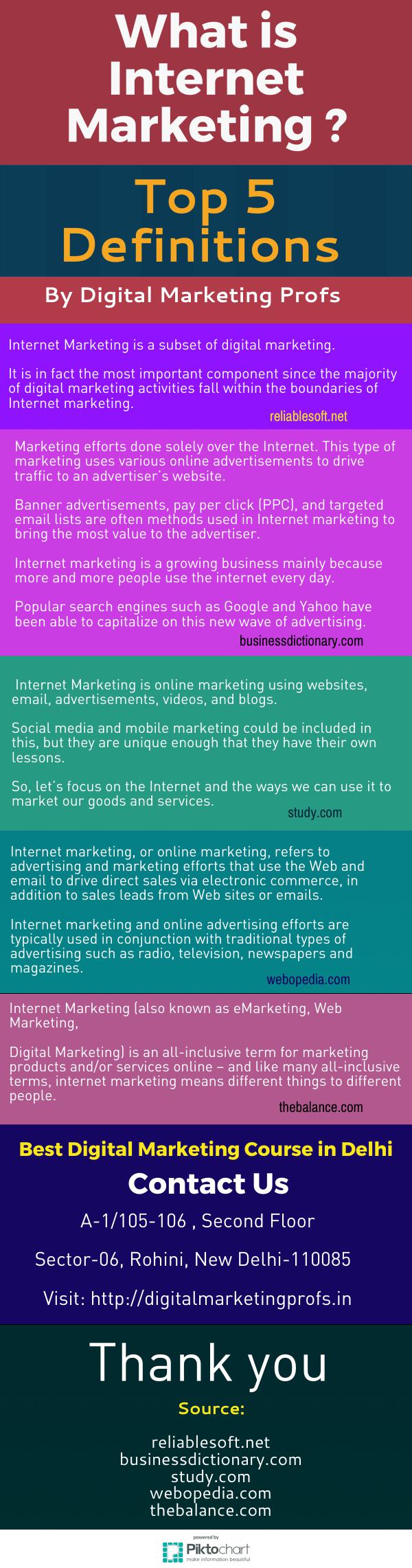 What is Internet Marketing ?

Top 5 Definitions

By Digital Marketing Profs

Internet Marketing is a subset of digital marketing.

It is in fact the most important component since the majority of digital marketing activities fall within the boundaries of Internet marketing.

reliablesoft.net

Marketing efforts done solely over the Internet. This type of marketing uses various online advertisements to drive traffic to an advertiser's website.

Banner advertisements, pay per click (PPC), and targeted email lists are often methods used in Internet marketing to bring the most value to the advertiser.

Internet marketing is a growing business mainly because more and more people use the internet every day.

Popular search engines such as Google and Yahoo have been able to capitalize on this new wave of advertising.

businessdictionary.com

Internet Marketing is online marketing using websites, email, advertisements, videos, and blogs.

Social media and mobile marketing could be included in this, but they are unique enough that they have their own lessons.

So, let's focus on the Internet and the ways we can use it to market our goods and services.

study.com

Internet marketing, or online marketing, refers to advertising and marketing efforts that use the Web and email to drive direct sales via electronic commerce, in addition to sales leads from Web sites or emails.

Internet marketing and online advertising efforts are typically used in conjunction with traditional types of advertising such as radio, television, newspapers and magazines.

webopedia.com

Internet Marketing (also known as eMarketing, Web Marketing,

Digital Marketing) is an all-inclusive term for marketing products and/or services online – and like many all-inclusive terms, internet marketing means different things to different people.

thebalance.com

Best Digital Marketing Course in Delhi

Contact Us

A-1/105-106 , Second Floor

Sector-06, Rohini, New Delhi-110085

Visit: http://digitalmarketingprofs.in

Thank you

Source:

reliablesoft.net
businessdictionary.com
study.com
webopedia.com
thebalance.com

powered by
Piktochart
make information beautiful