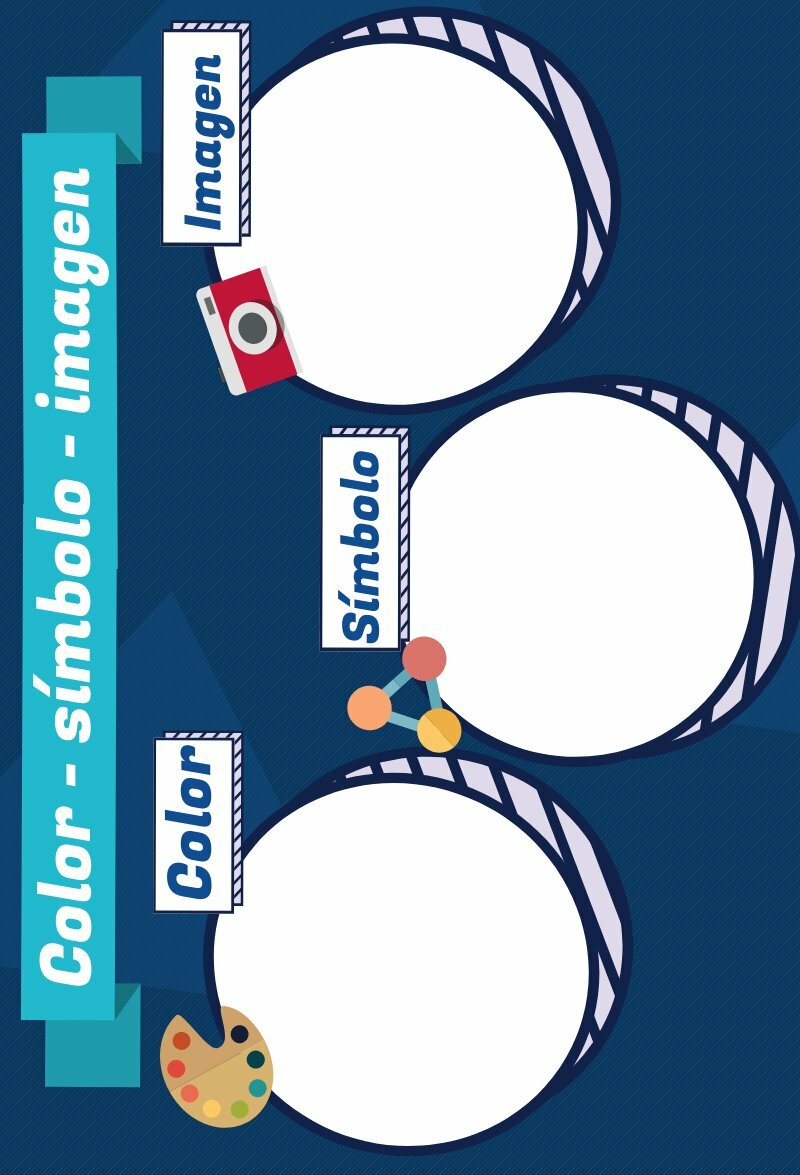 Color - símbolo - imagen

Color

Símbolo

Imagen