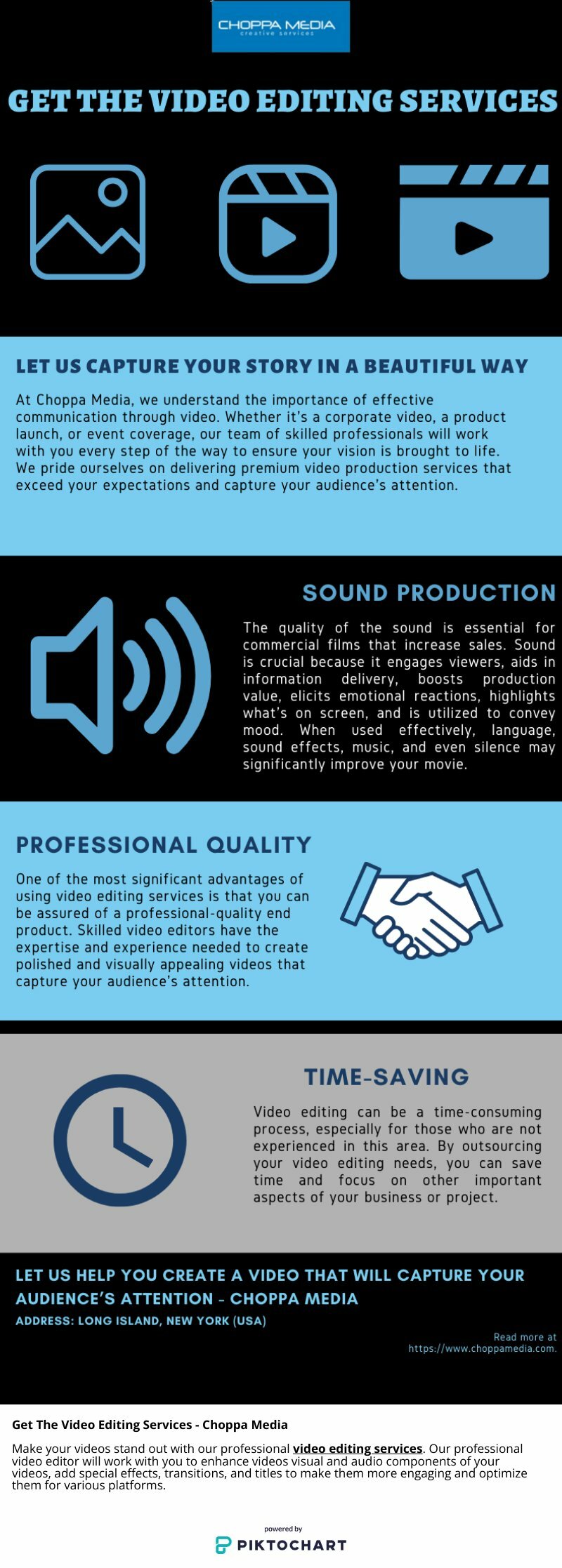 CHOPPA MEDIA
creative services

GET THE VIDEO EDITING SERVICES

LET US CAPTURE YOUR STORY IN A BEAUTIFUL WAY

At Choppa Media, we understand the importance of effective communication through video. Whether it's a corporate video, a product launch, or event coverage, our team of skilled professionals will work with you every step of the way to ensure your vision is brought to life. We pride ourselves on delivering premium video production services that exceed your expectations and capture your audience's attention.

SOUND PRODUCTION

The quality of the sound is essential for commercial films that increase sales. Sound is crucial because it engages viewers, aids in information delivery, boosts production value, elicits emotional reactions, highlights what's on screen, and is utilized to convey mood. When used effectively, language, sound effects, music, and even silence may significantly improve your movie.

PROFESSIONAL QUALITY

One of the most significant advantages of using video editing services is that you can be assured of a professional-quality end product. Skilled video editors have the expertise and experience needed to create polished and visually appealing videos that capture your audience's attention.

TIME-SAVING

Video editing can be a time-consuming process, especially for those who are not experienced in this area. By outsourcing your video editing needs, you can save time and focus on other important aspects of your business or project.

LET US HELP YOU CREATE A VIDEO THAT WILL CAPTURE YOUR AUDIENCE'S ATTENTION - CHOPPA MEDIA

ADDRESS: LONG ISLAND, NEW YORK (USA)

Read more at https://www.choppamedia.com.

Get The Video Editing Services - Choppa Media

Make your videos stand out with our professional video editing services. Our professional video editor will work with you to enhance videos visual and audio components of your videos, add special effects, transitions, and titles to make them more engaging and optimize them for various platforms.

powered by
PIKTOCHART