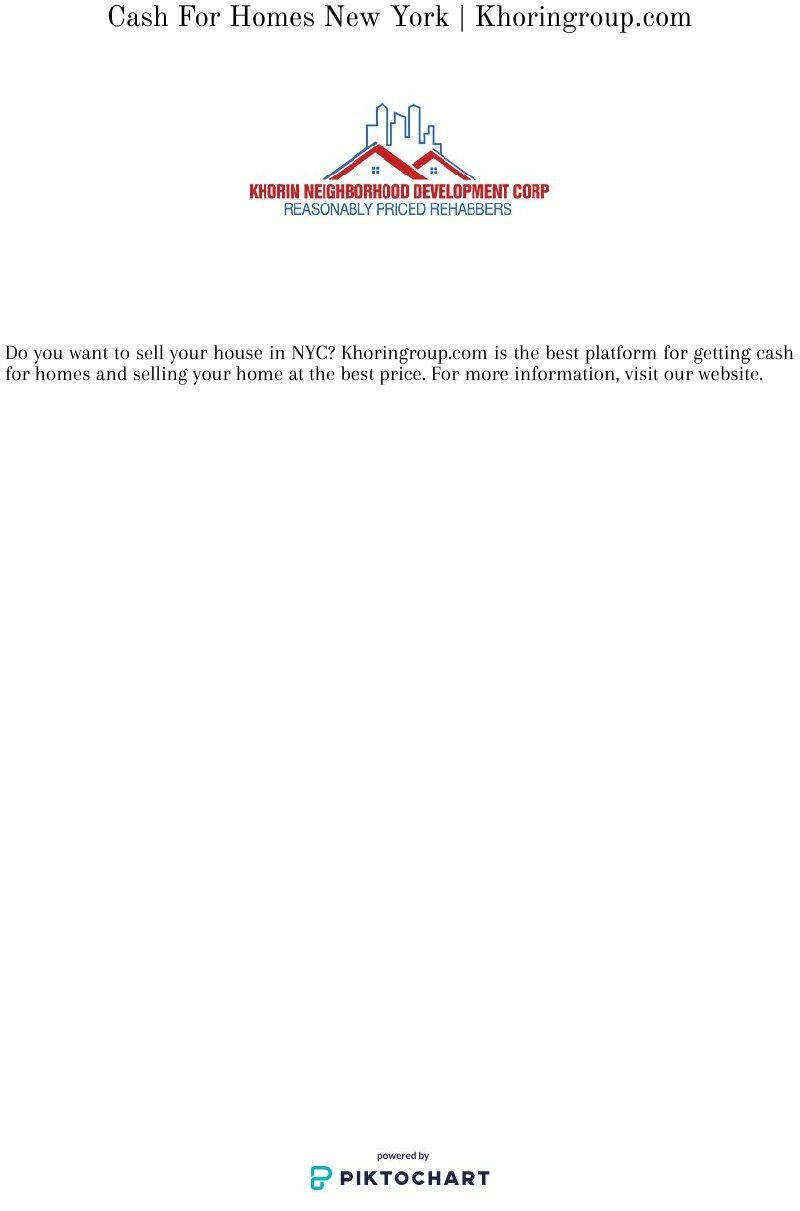 Cash For Homes New York | Khoringroup.com

KHORIN NEIGHBORHOOD DEVELOPMENT CORP
REASONABLY PRICED REHABBERS

Do you want to sell your house in NYC? Khoringroup.com is the best platform for getting cash for homes and selling your home at the best price. For more information, visit our website.

powered by
PIKTOCHART