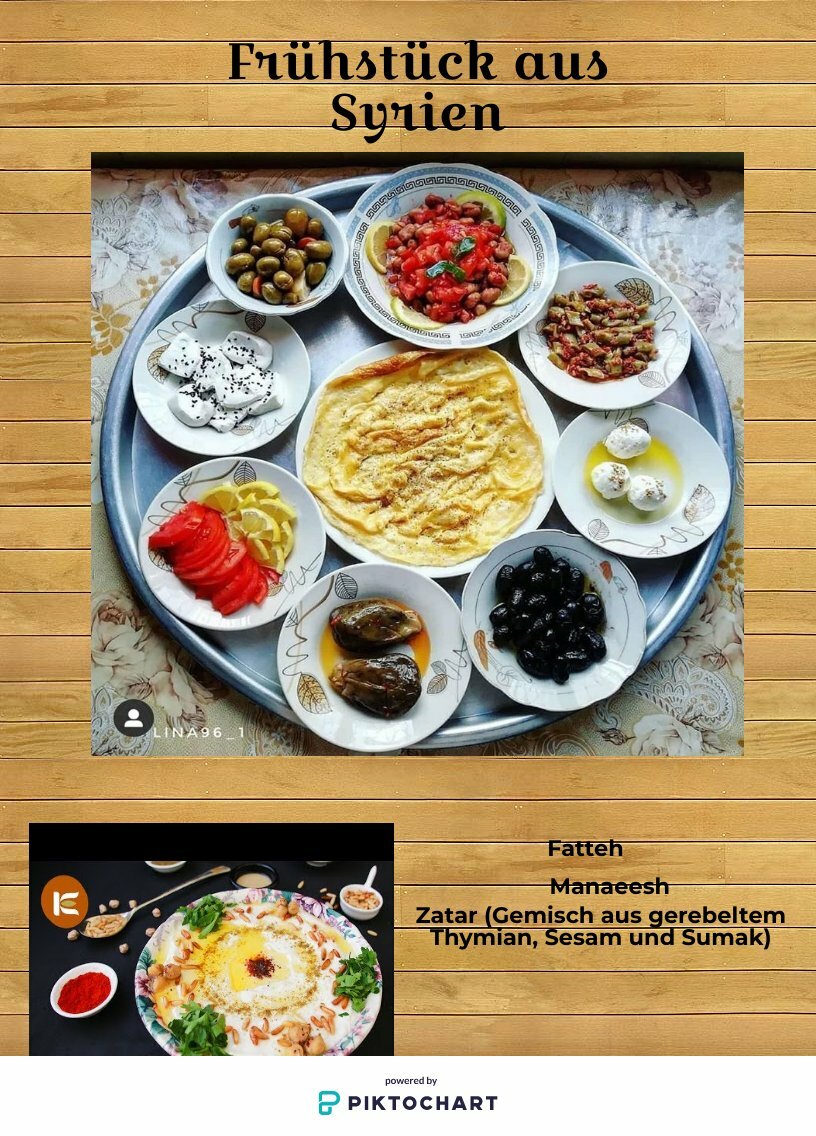 Frühstück aus Syrien

LINA96_1

Fatteh

Manaeesh

Zatar (Gemisch aus gerebeltem Thymian, Sesam und Sumak)

powered by
PIKTOCHART