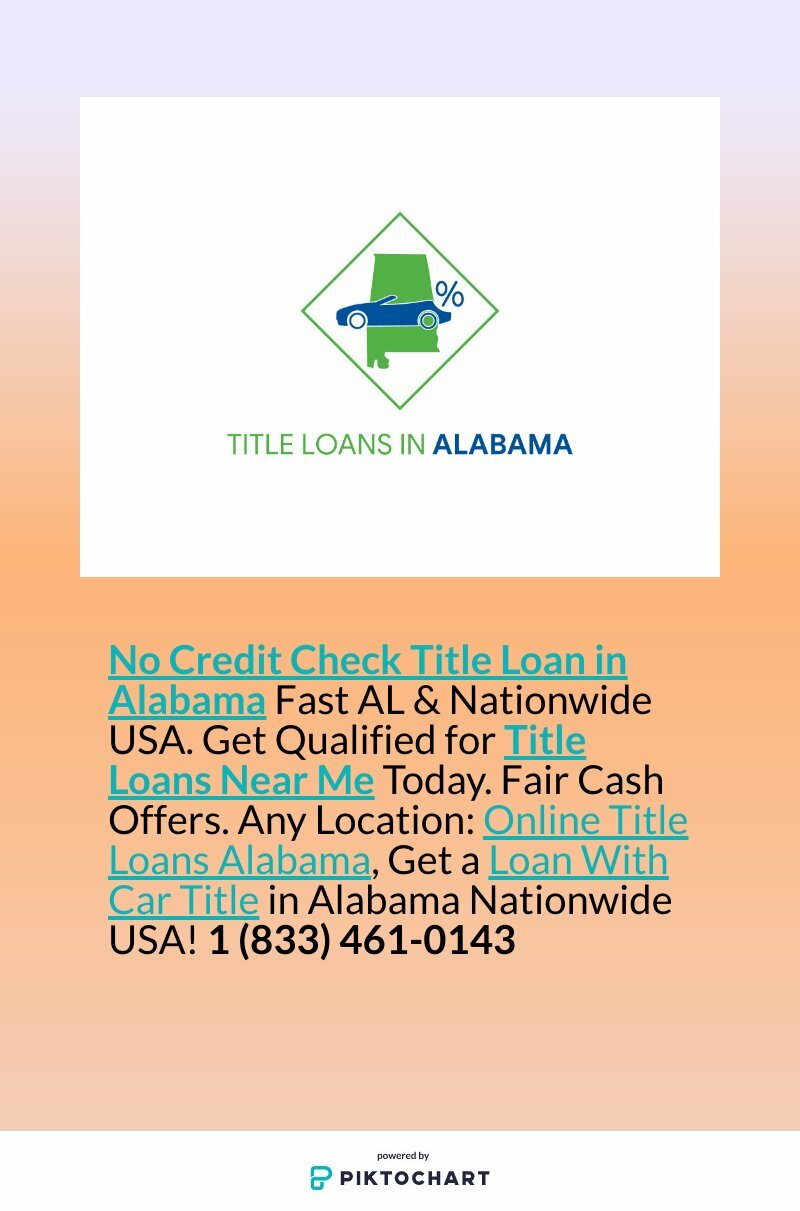 %

TITLE LOANS IN ALABAMA

No Credit Check Title Loan in Alabama Fast AL & Nationwide USA. Get Qualified for Title Loans Near Me Today. Fair Cash Offers. Any Location: Online Title Loans Alabama, Get a Loan With Car Title in Alabama Nationwide USA! 1 (833) 461-0143

powered by
PIKTOCHART