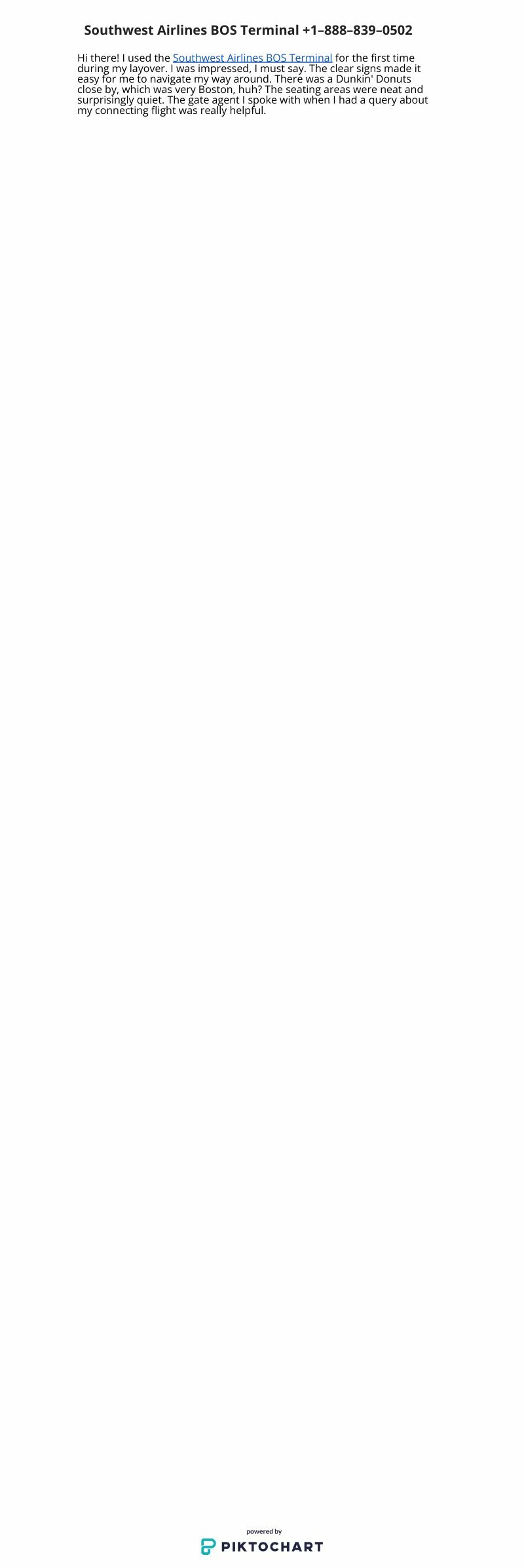 Southwest Airlines BOS Terminal +1–888–839–0502

Hi there! I used the Southwest Airlines BOS Terminal for the first time during my layover. I was impressed, I must say. The clear signs made it easy for me to navigate my way around. There was a Dunkin' Donuts close by, which was very Boston, huh? The seating areas were neat and surprisingly quiet. The gate agent I spoke with when I had a query about my connecting flight was really helpful.

powered by
PIKTOCHART