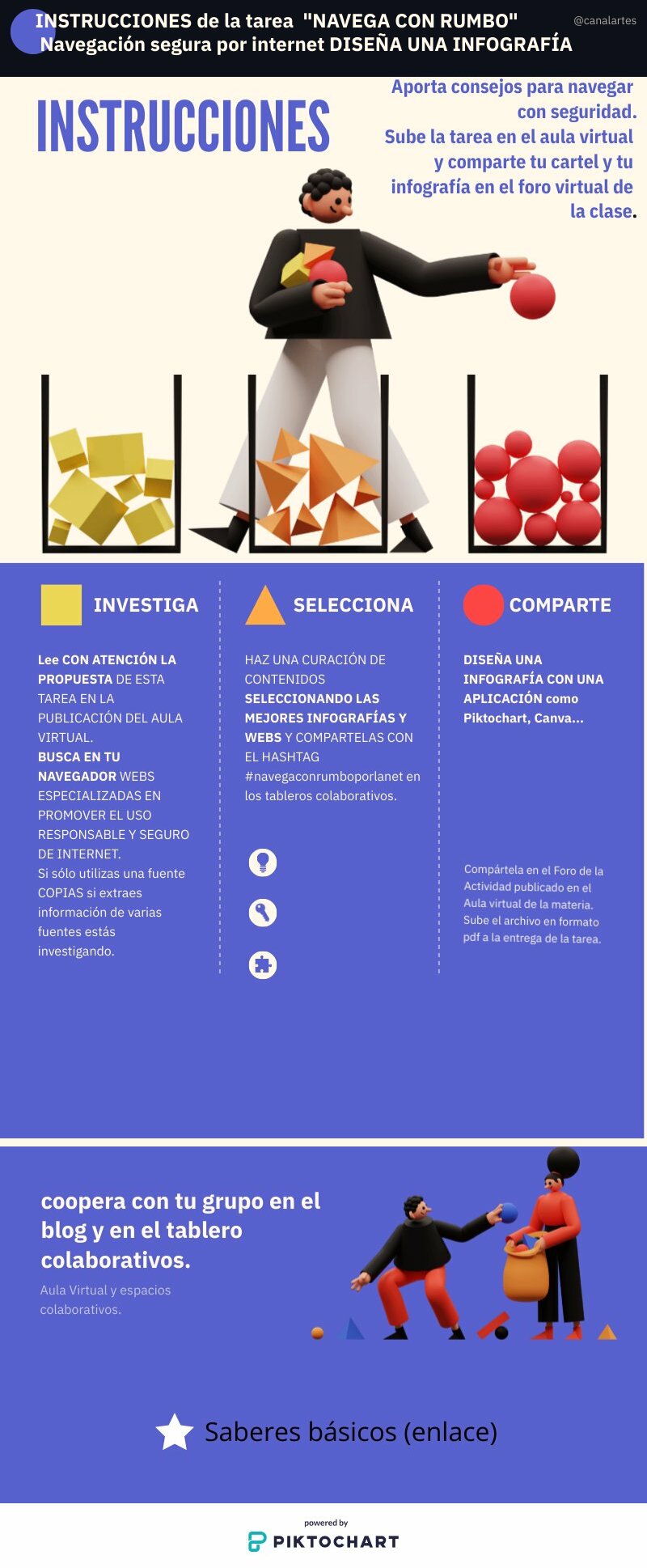 INSTRUCCIONES de la tarea "NAVEGA CON RUMBO"
Navegación segura por internet DISEÑA UNA INFOGRAFÍA

@canalartes

INSTRUCCIONES

Aporta consejos para navegar con seguridad.
Sube la tarea en el aula virtual y comparte tu cartel y tu infografía en el foro virtual de la clase.

INVESTIGA

Lee CON ATENCIÓN LA PROPUESTA DE ESTA TAREA EN LA PUBLICACIÓN DEL AULA VIRTUAL.
BUSCA EN TU NAVEGADOR WEBS ESPECIALIZADAS EN PROMOVER EL USO RESPONSABLE Y SEGURO DE INTERNET.
Si sólo utilizas una fuente COPIAS si extraes información de varias fuentes estás investigando.

SELECCIONA

HAZ UNA CURACIÓN DE CONTENIDOS SELECCIONANDO LAS MEJORES INFOGRAFÍAS Y WEBS Y COMPARTELAS CON EL HASHTAG #navegaconrumboporlanet en los tableros colaborativos.

COMPARTE

DISEÑA UNA INFOGRAFÍA CON UNA APLICACIÓN como Piktochart, Canva...

Compártela en el Foro de la Actividad publicado en el Aula virtual de la materia.
Sube el archivo en formato pdf a la entrega de la tarea.

coopera con tu grupo en el blog y en el tablero colaborativos.
Aula Virtual y espacios colaborativos.

Saberes básicos (enlace)

powered by
PIKTOCHART