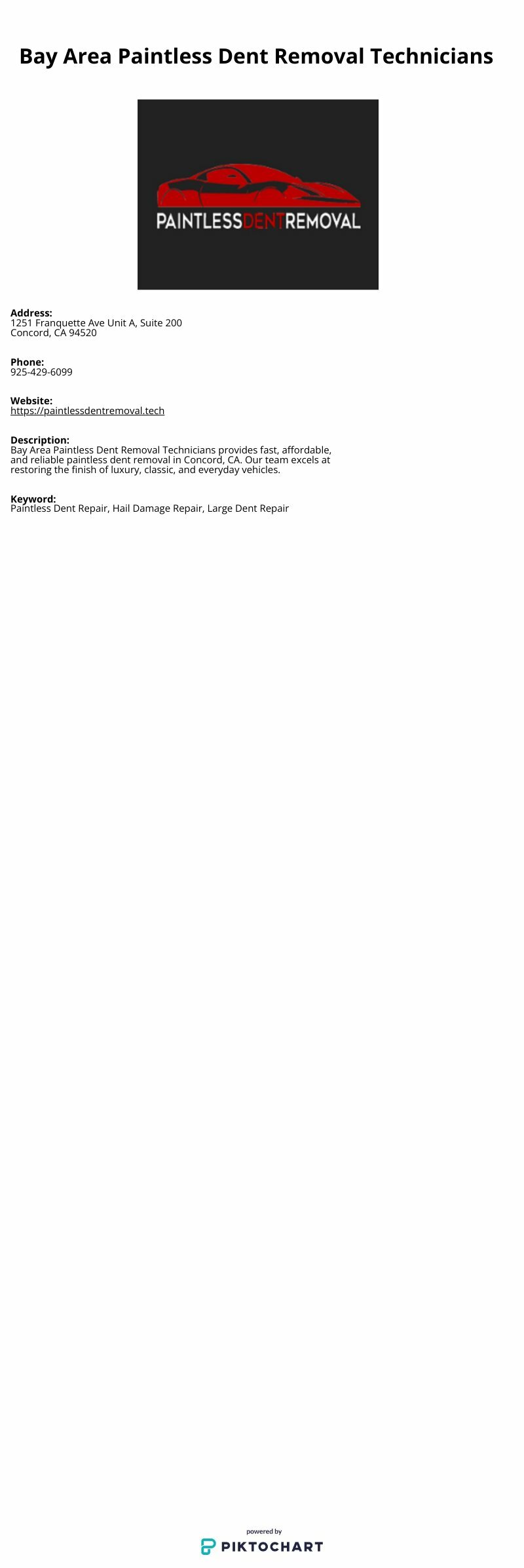 Bay Area Paintless Dent Removal Technicians

PAINTLESSDENTREMOVAL

Address:
1251 Franquette Ave Unit A, Suite 200
Concord, CA 94520

Phone:
925-429-6099

Website:
https://paintlessdentremoval.tech

Description:
Bay Area Paintless Dent Removal Technicians provides fast, affordable, and reliable paintless dent removal in Concord, CA. Our team excels at restoring the finish of luxury, classic, and everyday vehicles.

Keyword:
Paintless Dent Repair, Hail Damage Repair, Large Dent Repair

powered by
PIKTOCHART