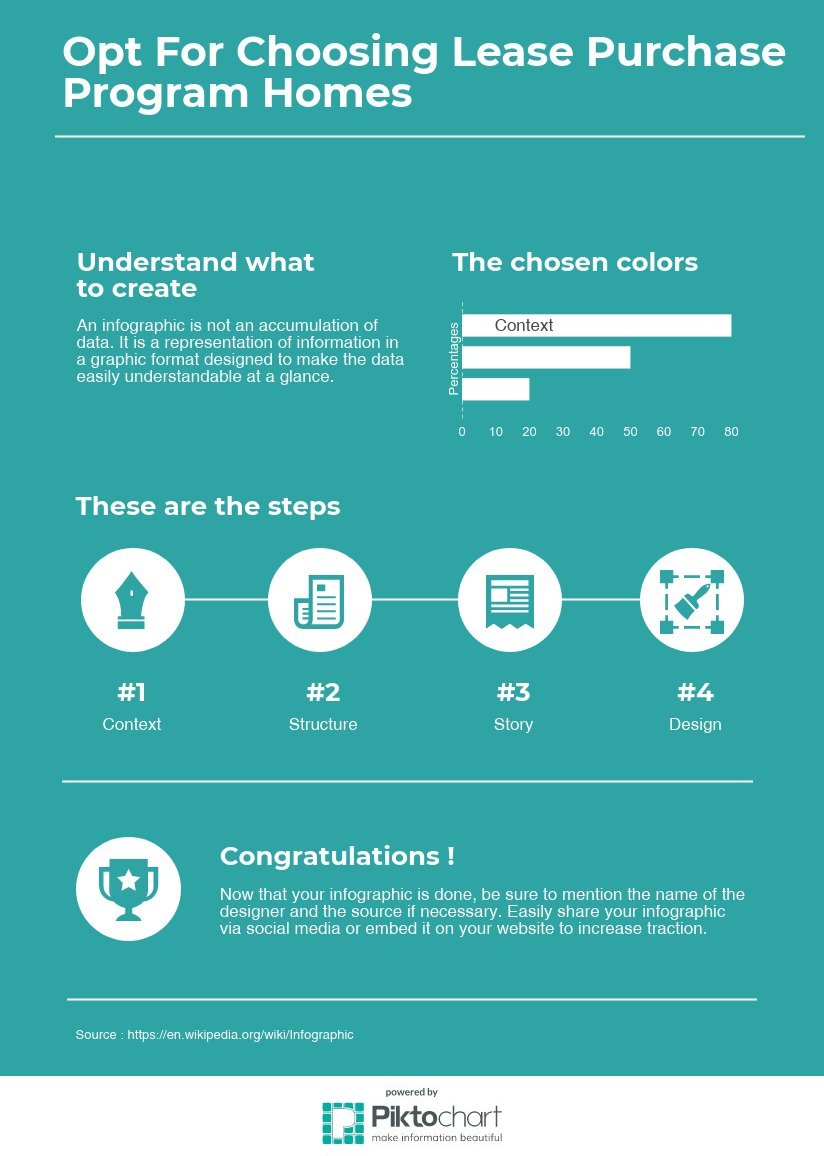 Opt For Choosing Lease Purchase Program Homes

Understand what to create

An infographic is not an accumulation of data. It is a representation of information in a graphic format designed to make the data easily understandable at a glance.

The chosen colors

Percentages

Context

0 10 20 30 40 50 60 70 80

These are the steps

#1
Context

#2
Structure

#3
Story

#4
Design

Congratulations !

Now that your infographic is done, be sure to mention the name of the designer and the source if necessary. Easily share your infographic via social media or embed it on your website to increase traction.

Source : https://en.wikipedia.org/wiki/Infographic

powered by
Piktochart
make information beautiful