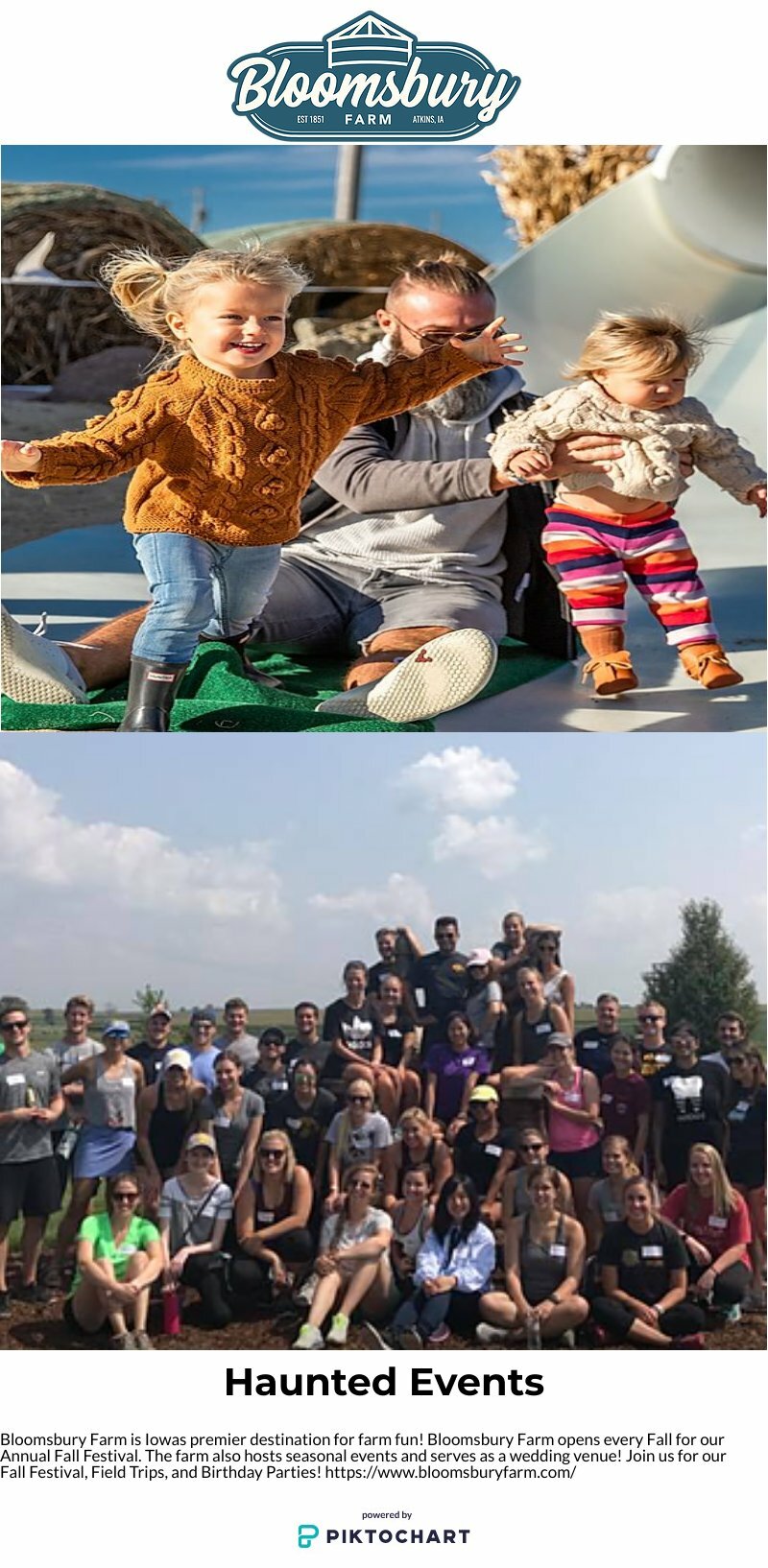 Bloomsbury
EST 1851 FARM ATKINS, IA

Haunted Events

Bloomsbury Farm is Iowas premier destination for farm fun! Bloomsbury Farm opens every Fall for our Annual Fall Festival. The farm also hosts seasonal events and serves as a wedding venue! Join us for our Fall Festival, Field Trips, and Birthday Parties! https://www.bloomsburyfarm.com/

powered by
PIKTOCHART