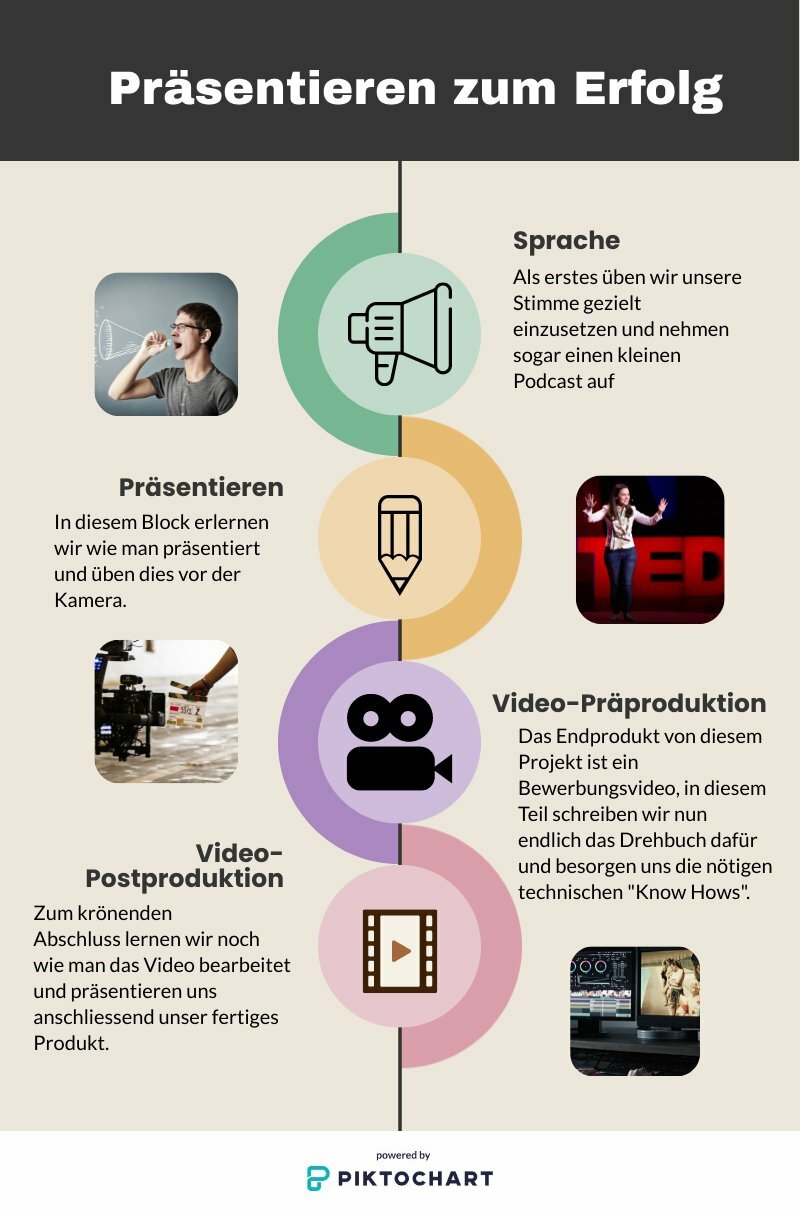 Präsentieren zum Erfolg

Sprache

Als erstes üben wir unsere Stimme gezielt einzusetzen und nehmen sogar einen kleinen Podcast auf

Präsentieren

In diesem Block erlernen wir wie man präsentiert und üben dies vor der Kamera.

TED

Video-Präproduktion

Das Endprodukt von diesem Projekt ist ein Bewerbungsvideo, in diesem Teil schreiben wir nun endlich das Drehbuch dafür und besorgen uns die nötigen technischen "Know Hows".

Video-Postproduktion

Zum krönenden Abschluss lernen wir noch wie man das Video bearbeitet und präsentieren uns anschliessend unser fertiges Produkt.

powered by
PIKTOCHART