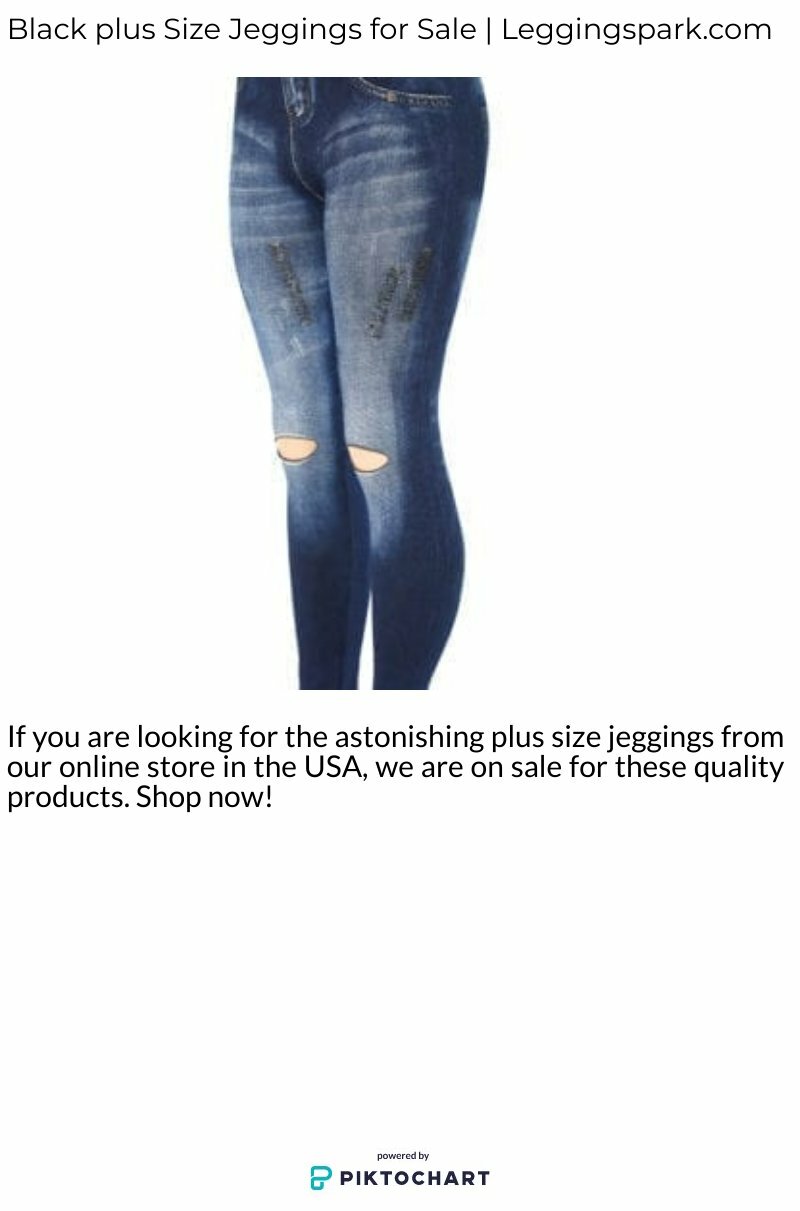 Black plus Size Jeggings for Sale | Leggingspark.com

If you are looking for the astonishing plus size jeggings from our online store in the USA, we are on sale for these quality products. Shop now!

powered by
PIKTOCHART