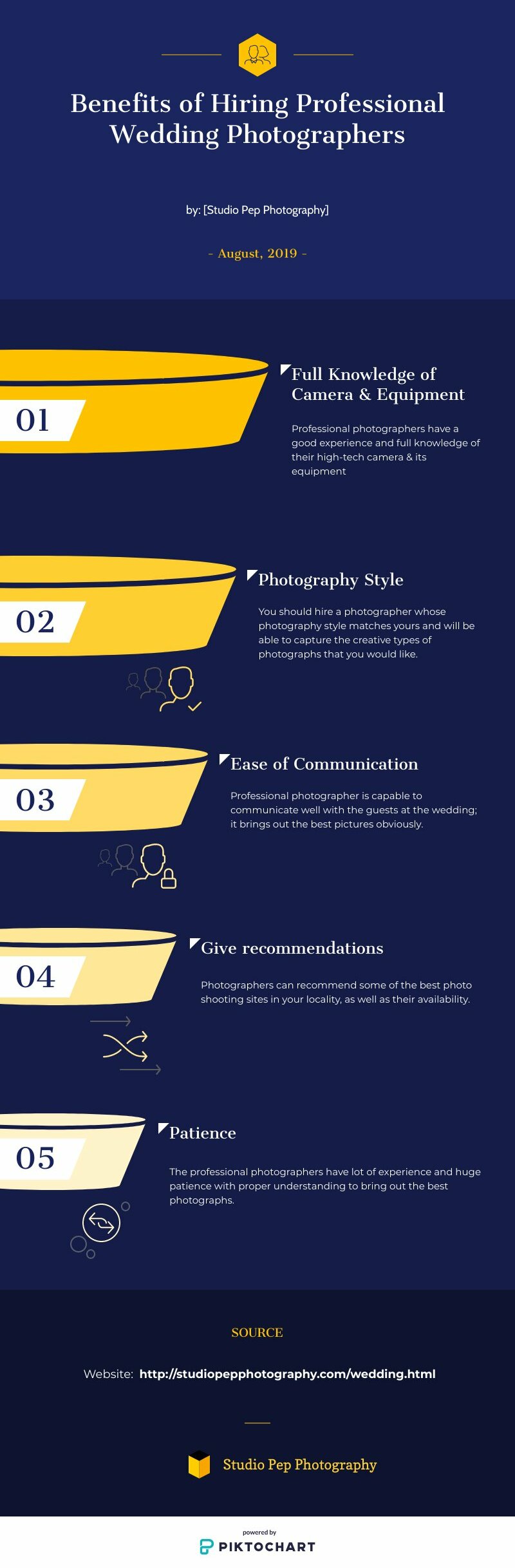 Benefits of Hiring Professional Wedding Photographers

by: [Studio Pep Photography]

- August, 2019 -

01

Full Knowledge of Camera & Equipment

Professional photographers have a good experience and full knowledge of their high-tech camera & its equipment

02

Photography Style

You should hire a photographer whose photography style matches yours and will be able to capture the creative types of photographs that you would like.

03

Ease of Communication

Professional photographer is capable to communicate well with the guests at the wedding; it brings out the best pictures obviously.

04

Give recommendations

Photographers can recommend some of the best photo shooting sites in your locality, as well as their availability.

05

Patience

The professional photographers have lot of experience and huge patience with proper understanding to bring out the best photographs.

SOURCE

Website: http://studiopepphotography.com/wedding.html

Studio Pep Photography

powered by
PIKTOCHART