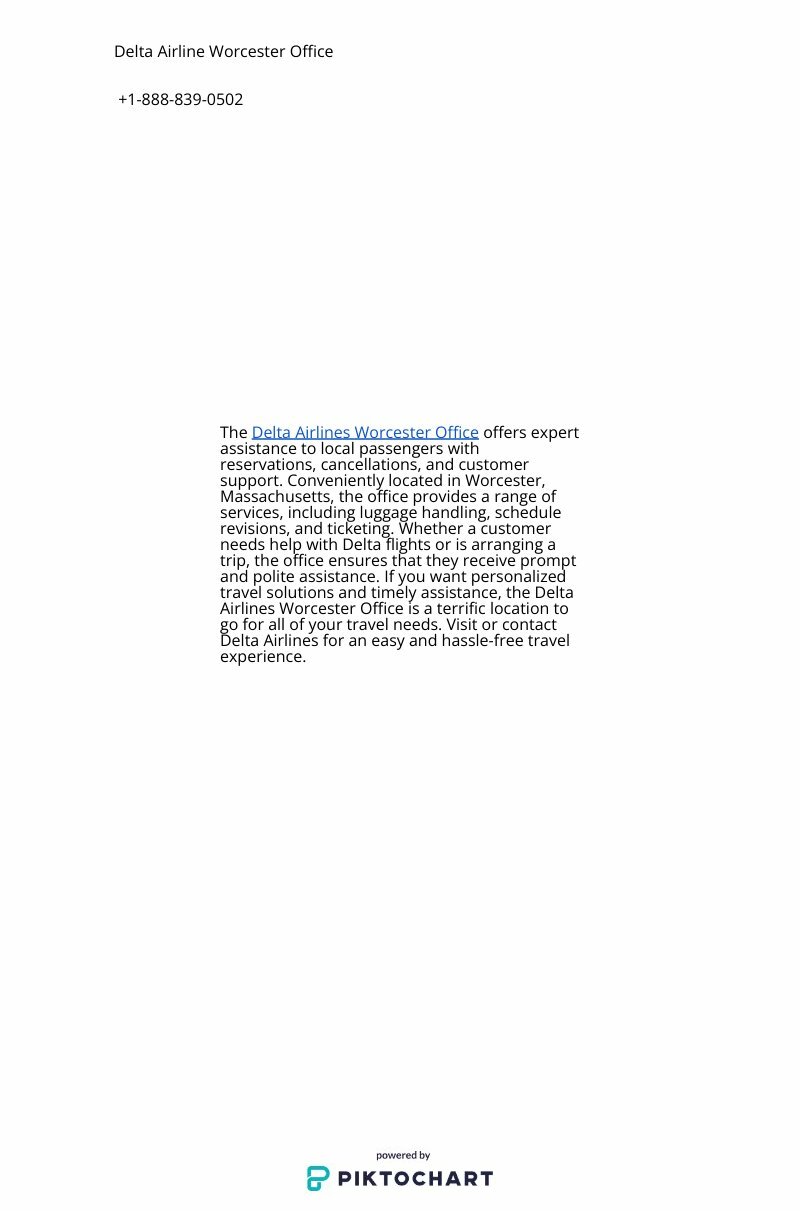 Delta Airline Worcester Office

+1-888-839-0502

The Delta Airlines Worcester Office offers expert assistance to local passengers with reservations, cancellations, and customer support. Conveniently located in Worcester, Massachusetts, the office provides a range of services, including luggage handling, schedule revisions, and ticketing. Whether a customer needs help with Delta flights or is arranging a trip, the office ensures that they receive prompt and polite assistance. If you want personalized travel solutions and timely assistance, the Delta Airlines Worcester Office is a terrific location to go for all of your travel needs. Visit or contact Delta Airlines for an easy and hassle-free travel experience.

powered by
PIKTOCHART