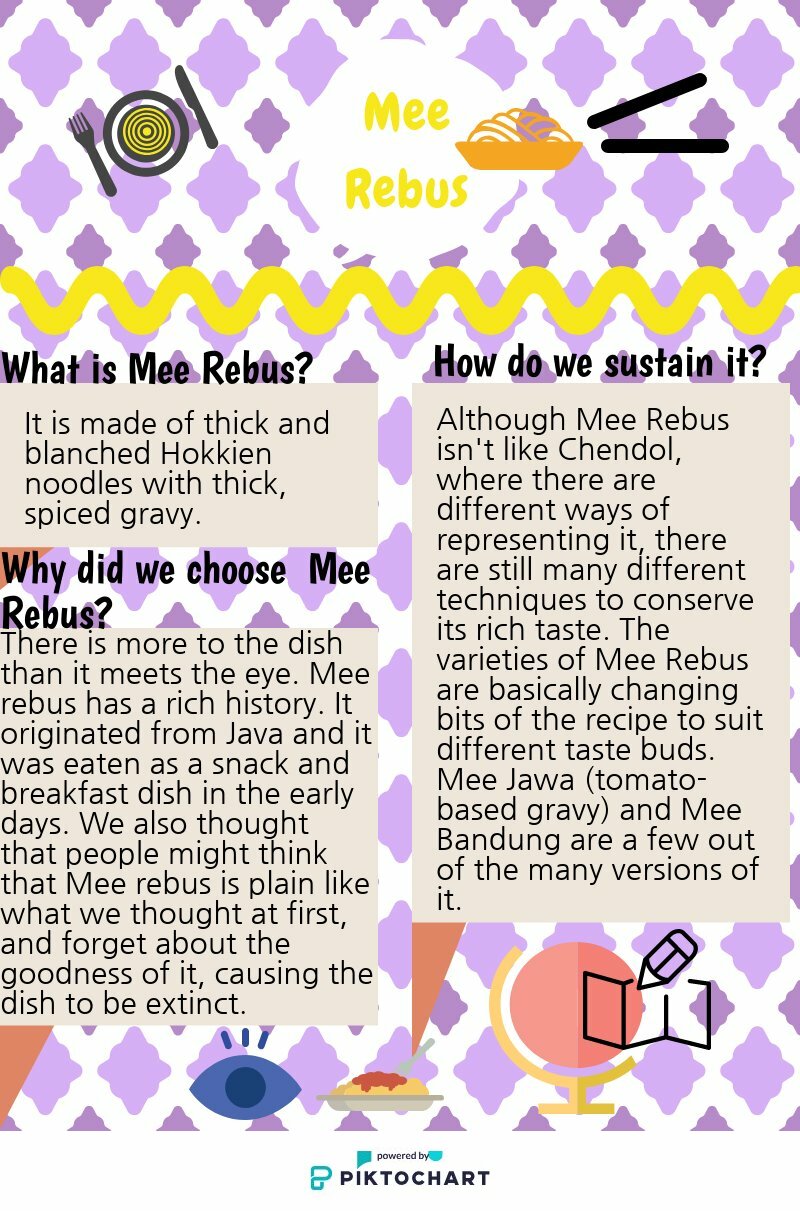 Mee Rebus

What is Mee Rebus?

It is made of thick and blanched Hokkien noodles with thick, spiced gravy.

Why did we choose  Mee Rebus?

There is more to the dish than it meets the eye. Mee rebus has a rich history. It originated from Java and it was eaten as a snack and breakfast dish in the early days. We also thought that people might think that Mee rebus is plain like what we thought at first, and forget about the goodness of it, causing the dish to be extinct.

How do we sustain it?

Although Mee Rebus isn't like Chendol, where there are different ways of representing it, there are still many different techniques to conserve its rich taste. The varieties of Mee Rebus are basically changing bits of the recipe to suit different taste buds. Mee Jawa (tomato-based gravy) and Mee Bandung are a few out of the many versions of it.

powered by
PIKTOCHART