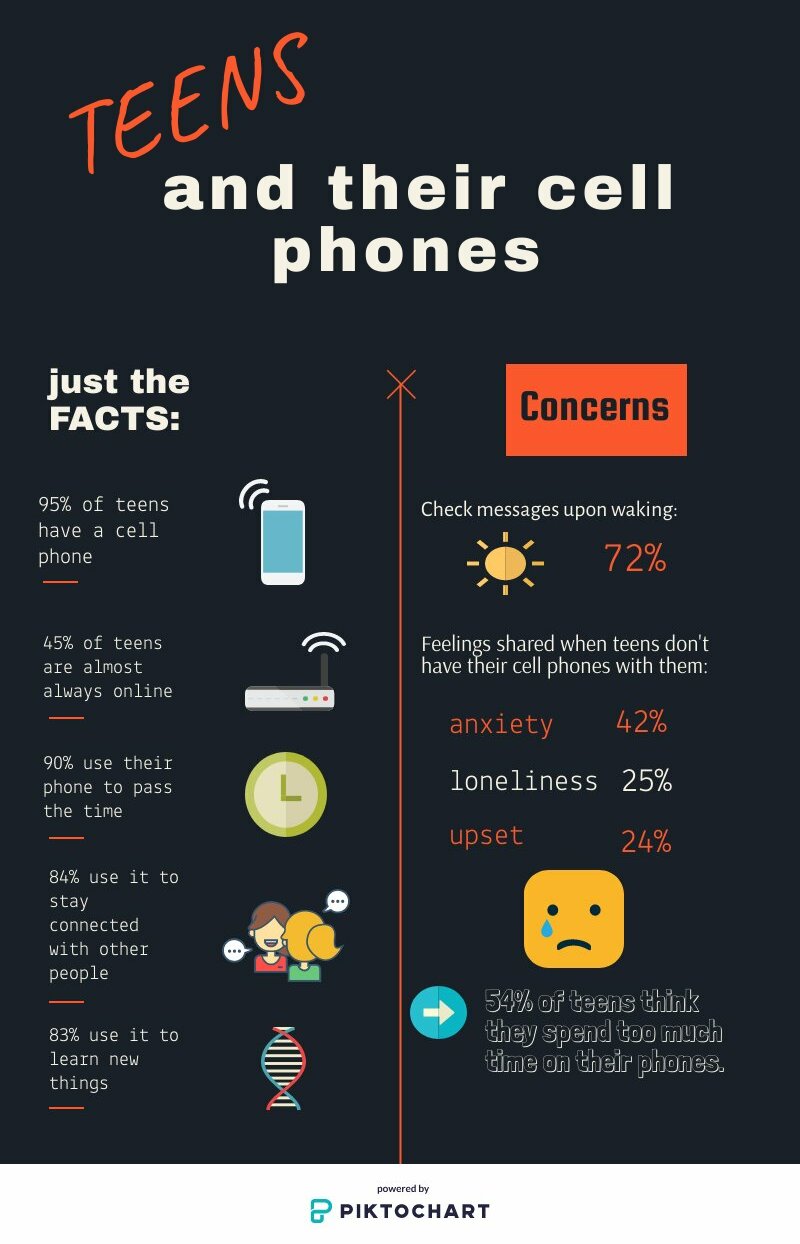 TEENS

and their cell phones

just the FACTS:

95% of teens have a cell phone

45% of teens are almost always online

90% use their phone to pass the time

84% use it to stay connected with other people

83% use it to learn new things

Concerns

Check messages upon waking:

72%

Feelings shared when teens don't have their cell phones with them:

anxiety 42%

loneliness 25%

upset 24%

54% of teens think they spend too much time on their phones.

powered by

PIKTOCHART