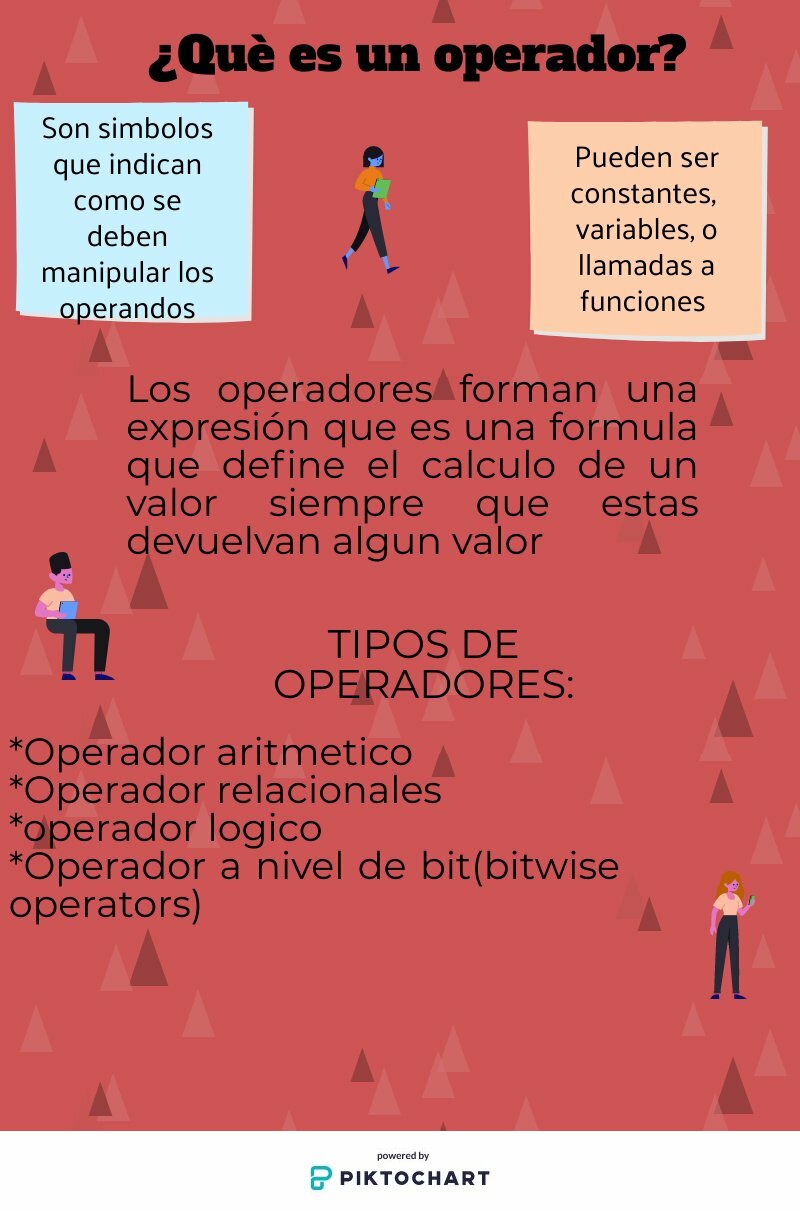 ¿Què es un operador?

Son simbolos que indican como se deben manipular los operandos

Pueden ser constantes, variables, o llamadas a funciones

Los operadores forman una expresión que es una formula que define el calculo de un valor siempre que estas devuelvan algun valor

TIPOS DE OPERADORES:

*Operador aritmetico
*Operador relacionales
*operador logico
*Operador a nivel de bit(bitwise operators)

powered by
PIKTOCHART