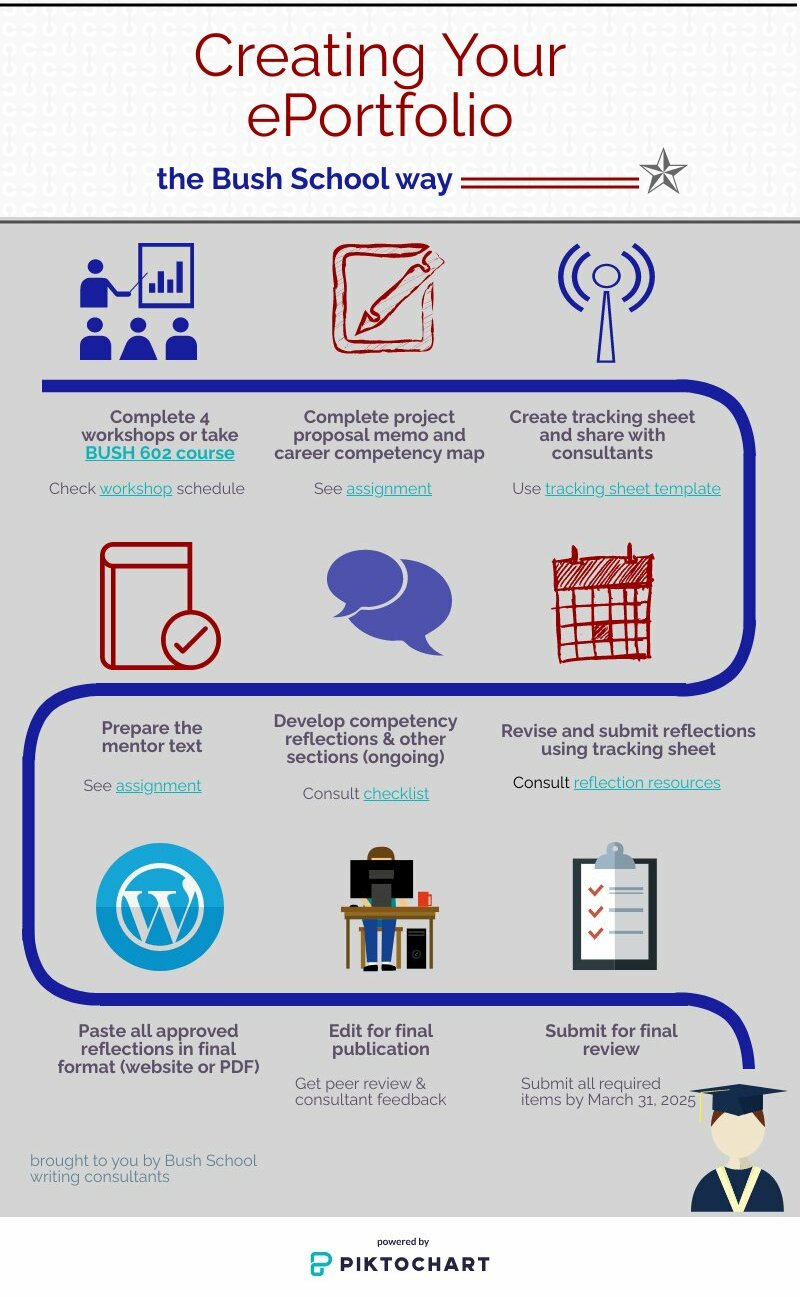 Creating Your ePortfolio

the Bush School way

Complete 4 workshops or take BUSH 602 course

Check workshop schedule

Complete project proposal memo and career competency map

See assignment

Create tracking sheet and share with consultants

Use tracking sheet template

Prepare the mentor text

See assignment

Develop competency reflections & other sections (ongoing)

Consult checklist

Revise and submit reflections using tracking sheet

Consult reflection resources

Paste all approved reflections in final format (website or PDF)

Edit for final publication

Get peer review & consultant feedback

Submit for final review

Submit all required items by March 31, 2025

brought to you by Bush School writing consultants

powered by
PIKTOCHART