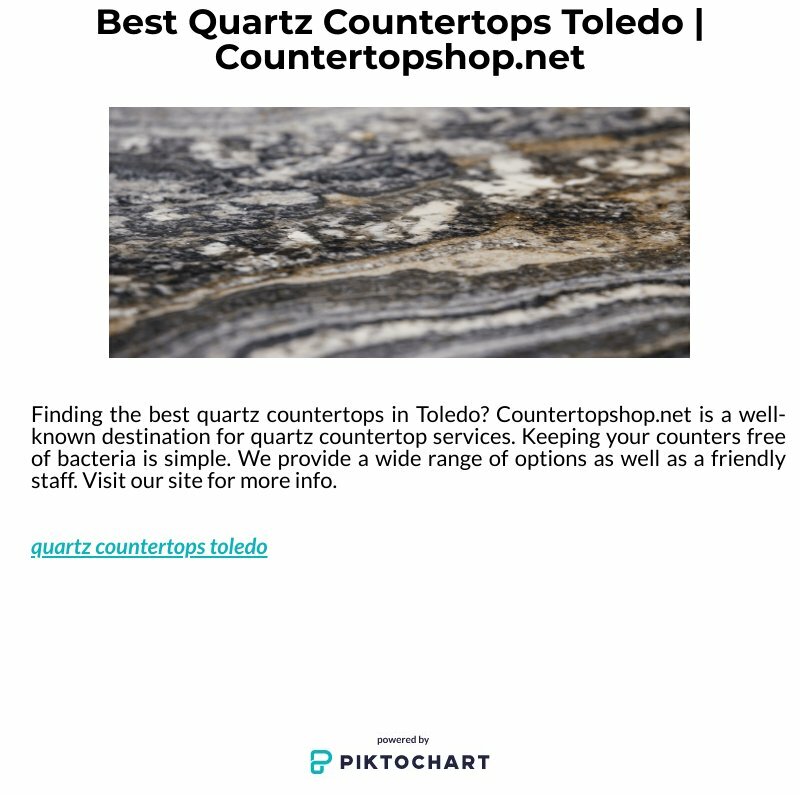 Best Quartz Countertops Toledo | Countertopshop.net

Finding the best quartz countertops in Toledo? Countertopshop.net is a well-known destination for quartz countertop services. Keeping your counters free of bacteria is simple. We provide a wide range of options as well as a friendly staff. Visit our site for more info.

quartz countertops toledo

powered by
PIKTOCHART