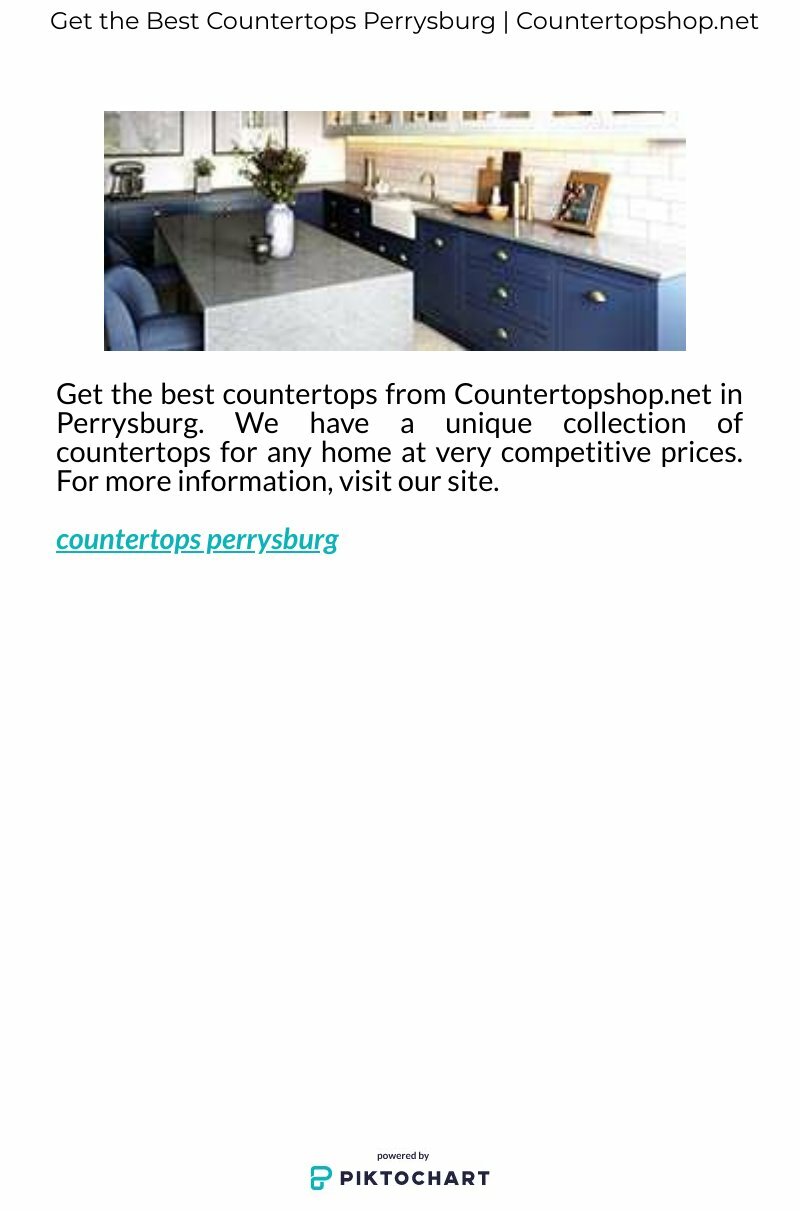 Get the Best Countertops Perrysburg | Countertopshop.net

Get the best countertops from Countertopshop.net in Perrysburg. We have a unique collection of countertops for any home at very competitive prices. For more information, visit our site.

countertops perrysburg

powered by
PIKTOCHART