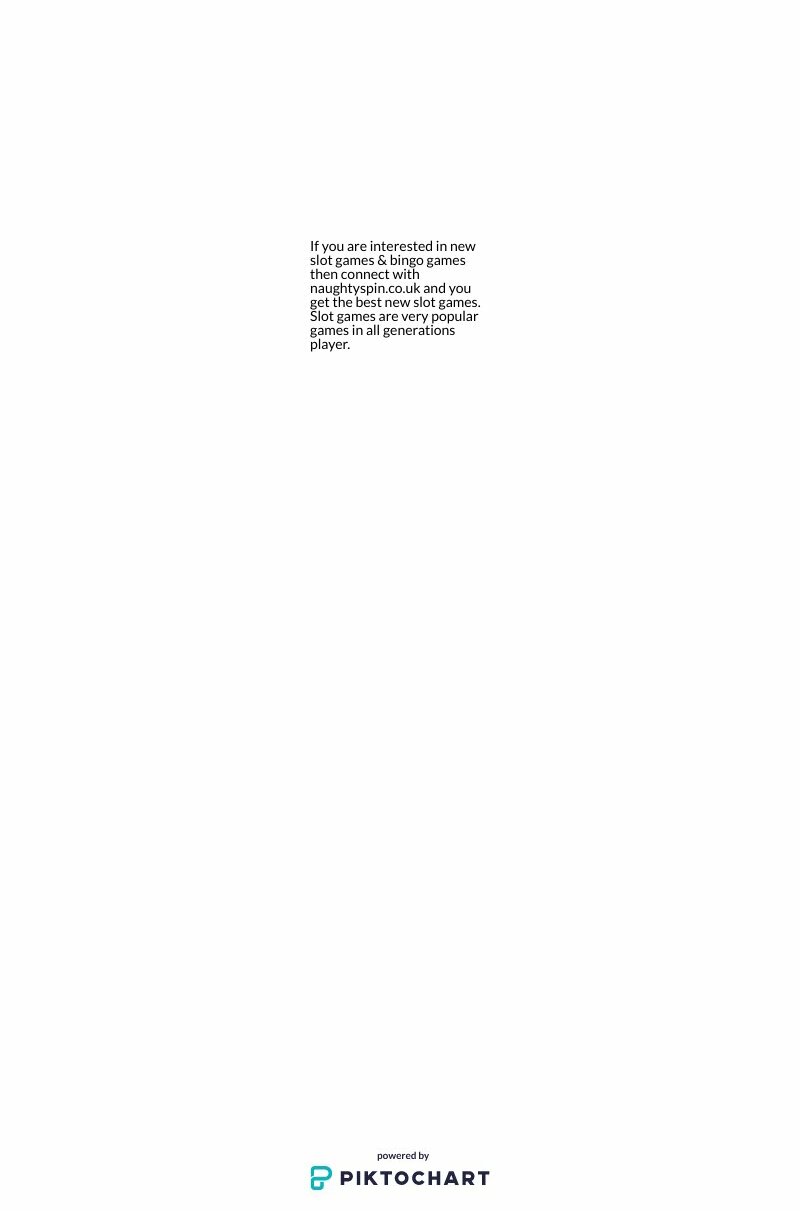 If you are interested in new slot games & bingo games then connect with naughtyspin.co.uk and you get the best new slot games. Slot games are very popular games in all generations player.

powered by
PIKTOCHART