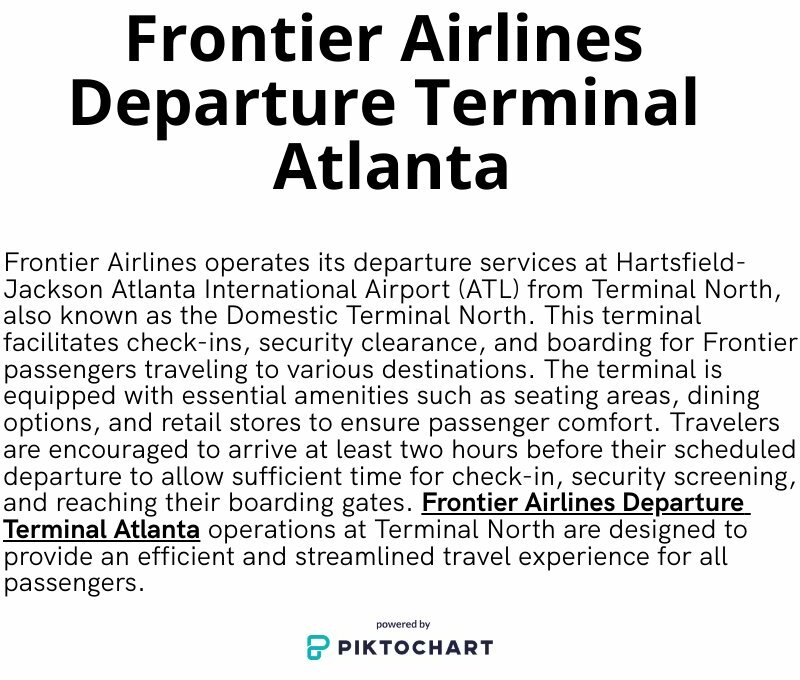 Frontier Airlines Departure Terminal Atlanta

Frontier Airlines operates its departure services at Hartsfield-Jackson Atlanta International Airport (ATL) from Terminal North, also known as the Domestic Terminal North. This terminal facilitates check-ins, security clearance, and boarding for Frontier passengers traveling to various destinations. The terminal is equipped with essential amenities such as seating areas, dining options, and retail stores to ensure passenger comfort. Travelers are encouraged to arrive at least two hours before their scheduled departure to allow sufficient time for check-in, security screening, and reaching their boarding gates. Frontier Airlines Departure Terminal Atlanta operations at Terminal North are designed to provide an efficient and streamlined travel experience for all passengers.

powered by
PIKTOCHART