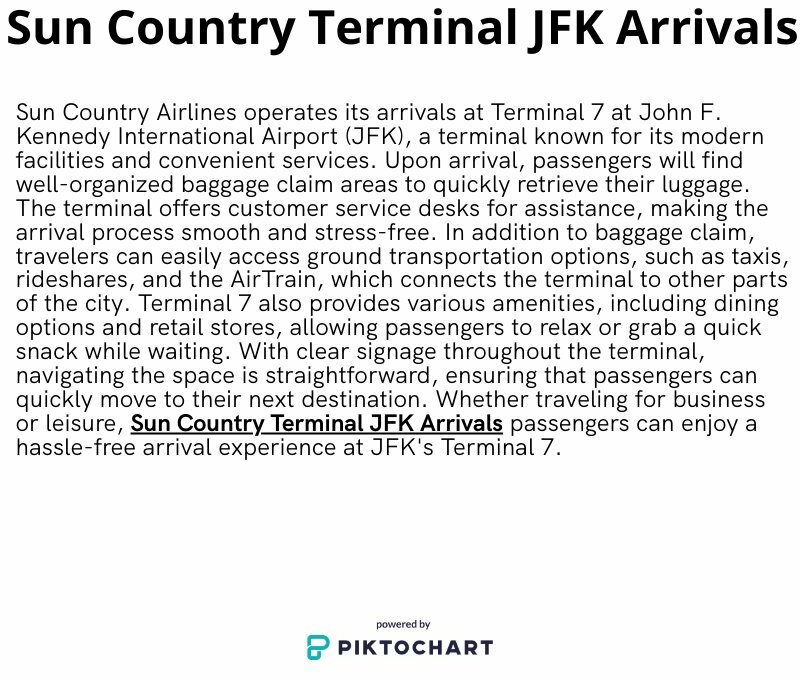 Sun Country Terminal JFK Arrivals

Sun Country Airlines operates its arrivals at Terminal 7 at John F. Kennedy International Airport (JFK), a terminal known for its modern facilities and convenient services. Upon arrival, passengers will find well-organized baggage claim areas to quickly retrieve their luggage. The terminal offers customer service desks for assistance, making the arrival process smooth and stress-free. In addition to baggage claim, travelers can easily access ground transportation options, such as taxis, rideshares, and the AirTrain, which connects the terminal to other parts of the city. Terminal 7 also provides various amenities, including dining options and retail stores, allowing passengers to relax or grab a quick snack while waiting. With clear signage throughout the terminal, navigating the space is straightforward, ensuring that passengers can quickly move to their next destination. Whether traveling for business or leisure, Sun Country Terminal JFK Arrivals passengers can enjoy a hassle-free arrival experience at JFK's Terminal 7.

powered by
PIKTOCHART