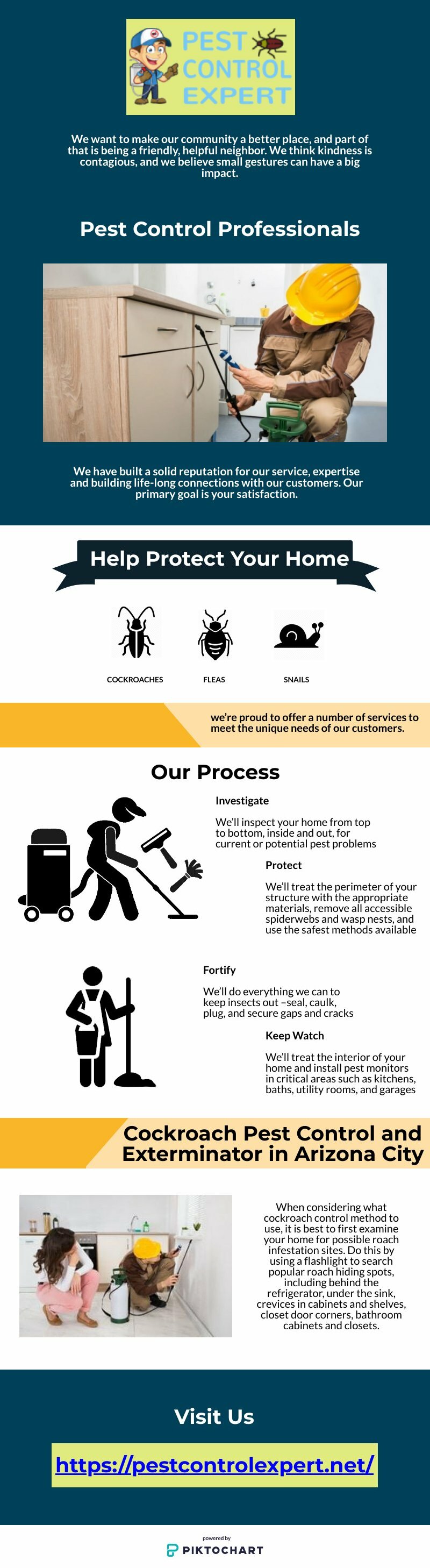 PEST CONTROL EXPERT

We want to make our community a better place, and part of that is being a friendly, helpful neighbor. We think kindness is contagious, and we believe small gestures can have a big impact.

Pest Control Professionals

We have built a solid reputation for our service, expertise and building life-long connections with our customers. Our primary goal is your satisfaction.

Help Protect Your Home

COCKROACHES

FLEAS

SNAILS

we're proud to offer a number of services to meet the unique needs of our customers.

Our Process

Investigate

We'll inspect your home from top to bottom, inside and out, for current or potential pest problems

Protect

We'll treat the perimeter of your structure with the appropriate materials, remove all accessible spiderwebs and wasp nests, and use the safest methods available

Fortify

We'll do everything we can to keep insects out –seal, caulk, plug, and secure gaps and cracks

Keep Watch

We'll treat the interior of your home and install pest monitors in critical areas such as kitchens, baths, utility rooms, and garages

Cockroach Pest Control and Exterminator in Arizona City

When considering what cockroach control method to use, it is best to first examine your home for possible roach infestation sites. Do this by using a flashlight to search popular roach hiding spots, including behind the refrigerator, under the sink, crevices in cabinets and shelves, closet door corners, bathroom cabinets and closets.

Visit Us

https://pestcontrolexpert.net/

powered by
PIKTOCHART