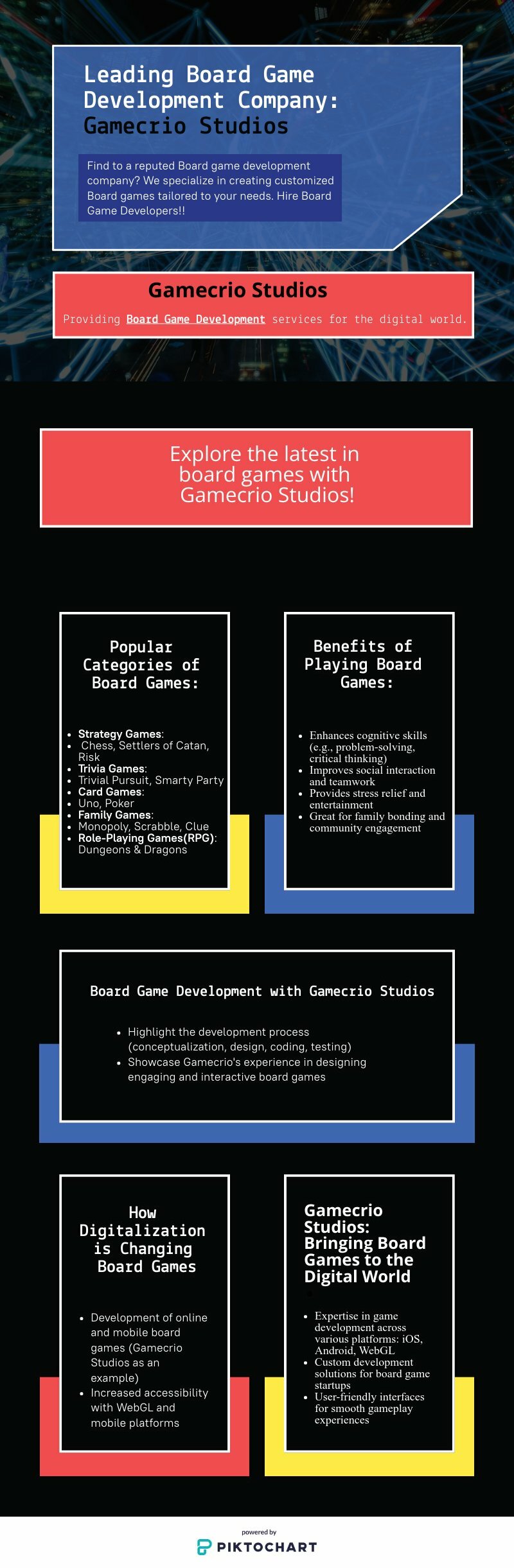 Leading Board Game Development Company: Gamecrio Studios

Find to a reputed Board game development company? We specialize in creating customized Board games tailored to your needs. Hire Board Game Developers!!

Gamecrio Studios

Providing Board Game Development services for the digital world.

Explore the latest in board games with Gamecrio Studios!

Popular Categories of Board Games:

- Strategy Games:
- Chess, Settlers of Catan, Risk
- Trivia Games:
- Trivial Pursuit, Smarty Party
- Card Games:
- Uno, Poker
- Family Games:
- Monopoly, Scrabble, Clue
- Role-Playing Games(RPG): Dungeons & Dragons

Benefits of Playing Board Games:

- Enhances cognitive skills (e.g., problem-solving, critical thinking)
- Improves social interaction and teamwork
- Provides stress relief and entertainment
- Great for family bonding and community engagement

Board Game Development with Gamecrio Studios

- Highlight the development process (conceptualization, design, coding, testing)
- Showcase Gamecrio's experience in designing engaging and interactive board games

How Digitalization is Changing Board Games

- Development of online and mobile board games (Gamecrio Studios as an example)
- Increased accessibility with WebGL and mobile platforms

Gamecrio Studios: Bringing Board Games to the Digital World

- Expertise in game development across various platforms: iOS, Android, WebGL
- Custom development solutions for board game startups
- User-friendly interfaces for smooth gameplay experiences

powered by
PIKTOCHART