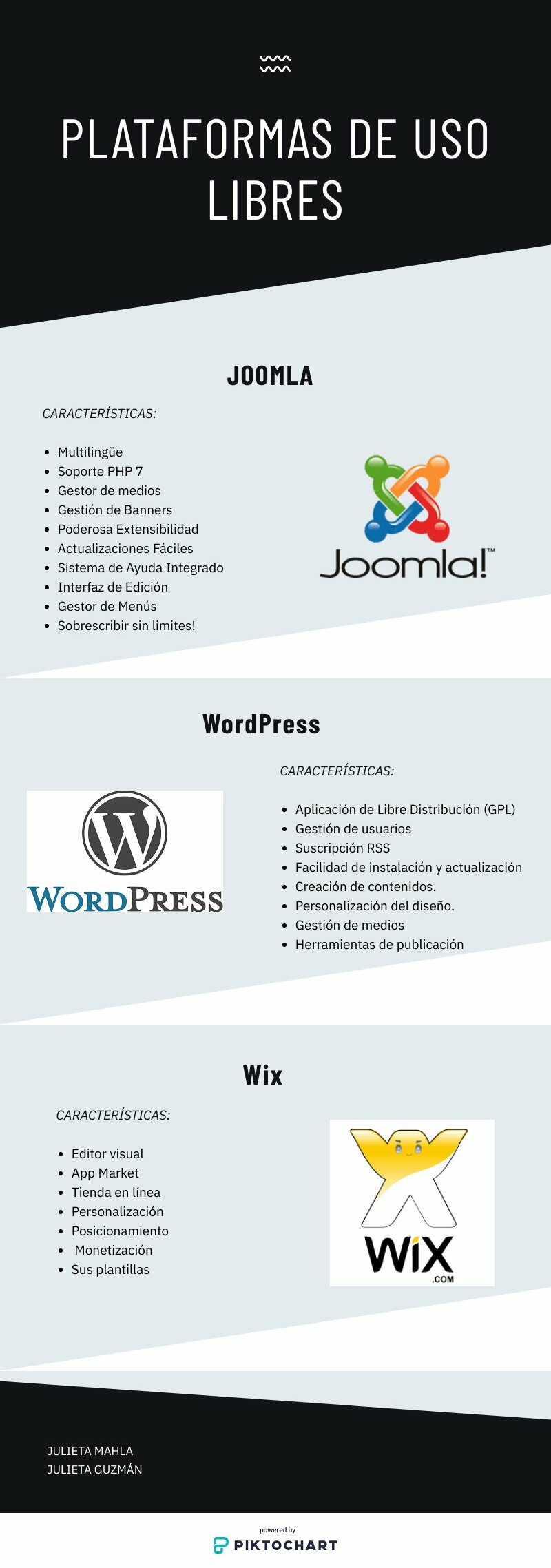 PLATAFORMAS DE USO LIBRES

JOOMLA

CARACTERÍSTICAS:

- Multilingüe
- Soporte PHP 7
- Gestor de medios
- Gestión de Banners
- Poderosa Extensibilidad
- Actualizaciones Fáciles
- Sistema de Ayuda Integrado
- Interfaz de Edición
- Gestor de Menús
- Sobrescribir sin limites!

Joomla!™

WordPress

WORDPRESS

CARACTERÍSTICAS:

- Aplicación de Libre Distribución (GPL)
- Gestión de usuarios
- Suscripción RSS
- Facilidad de instalación y actualización
- Creación de contenidos.
- Personalización del diseño.
- Gestión de medios
- Herramientas de publicación

Wix

CARACTERÍSTICAS:

- Editor visual
- App Market
- Tienda en línea
- Personalización
- Posicionamiento
- Monetización
- Sus plantillas

WiX .COM

JULIETA MAHLA
JULIETA GUZMÁN

powered by
PIKTOCHART