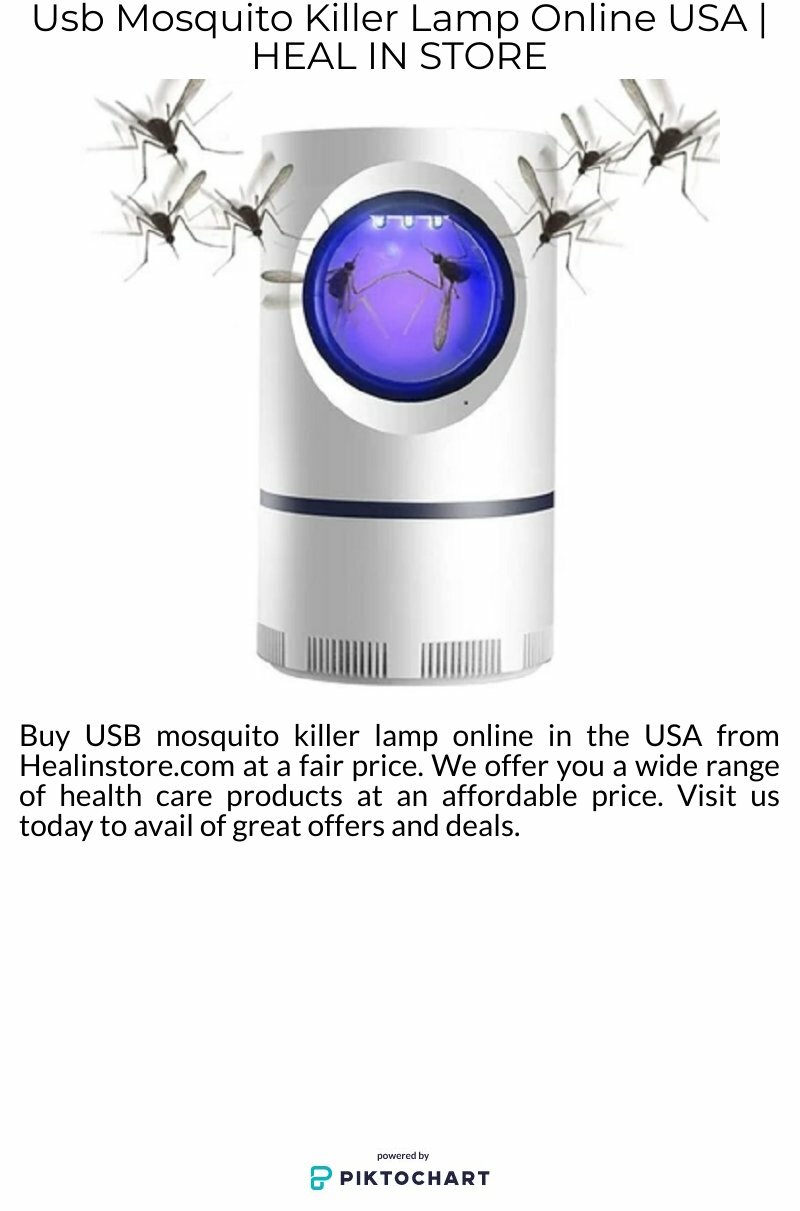 Usb Mosquito Killer Lamp Online USA | HEAL IN STORE

Buy USB mosquito killer lamp online in the USA from Healinstore.com at a fair price. We offer you a wide range of health care products at an affordable price. Visit us today to avail of great offers and deals.

powered by
PIKTOCHART